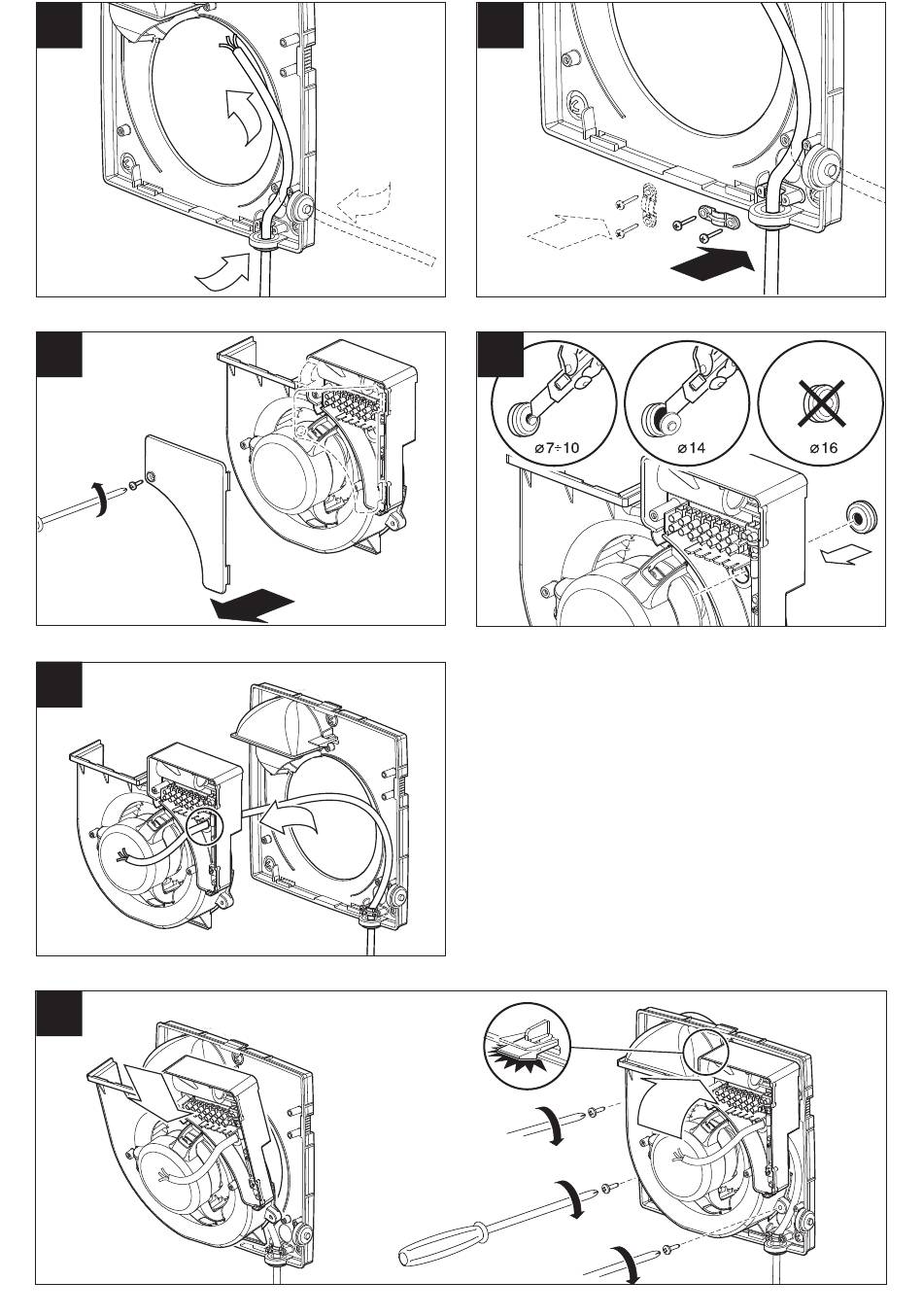 ø7÷10

ø14

ø16