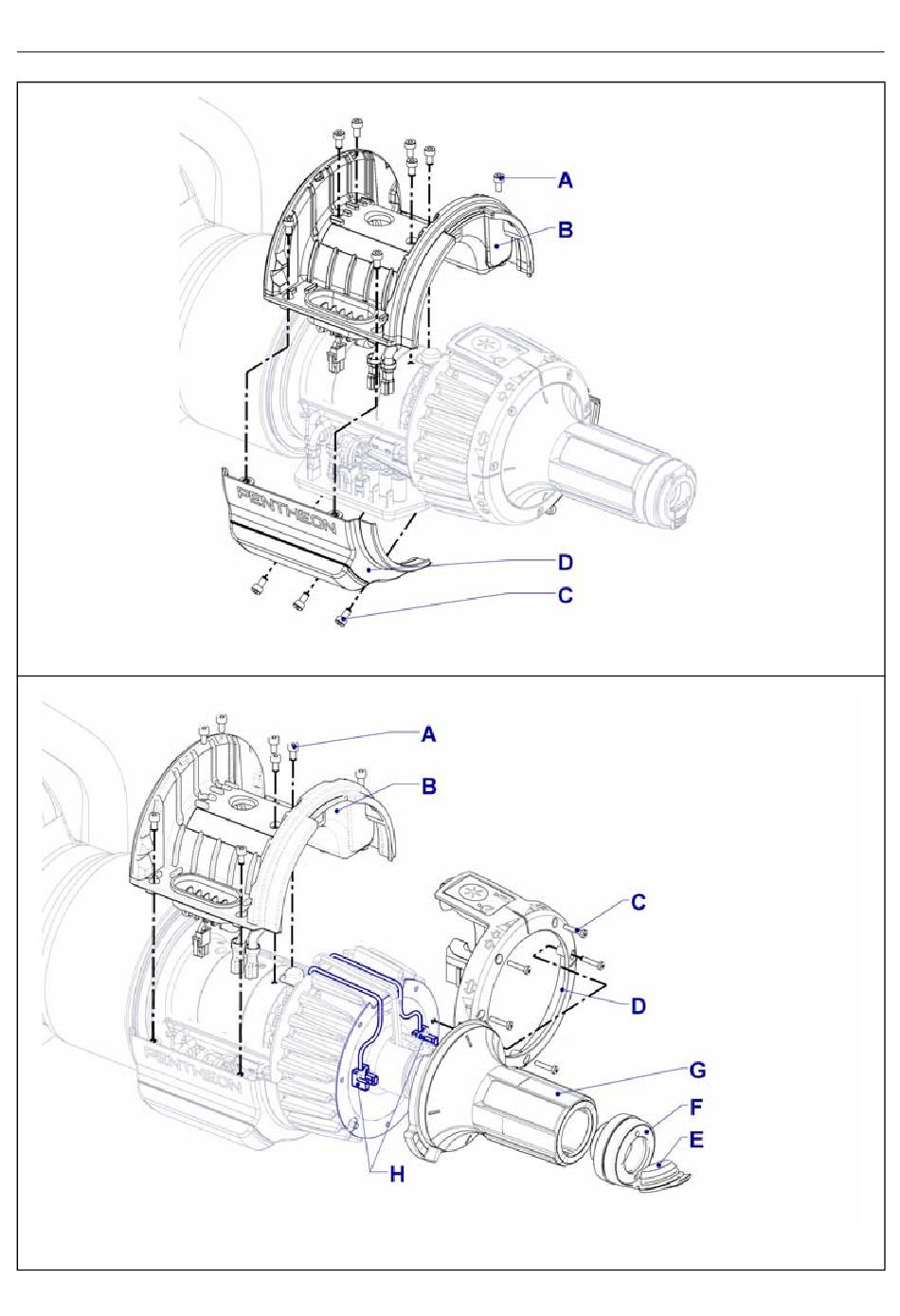 A
B
PENTHEON
D
C

A
B
C
D
PENTHEON
G
F
E
H