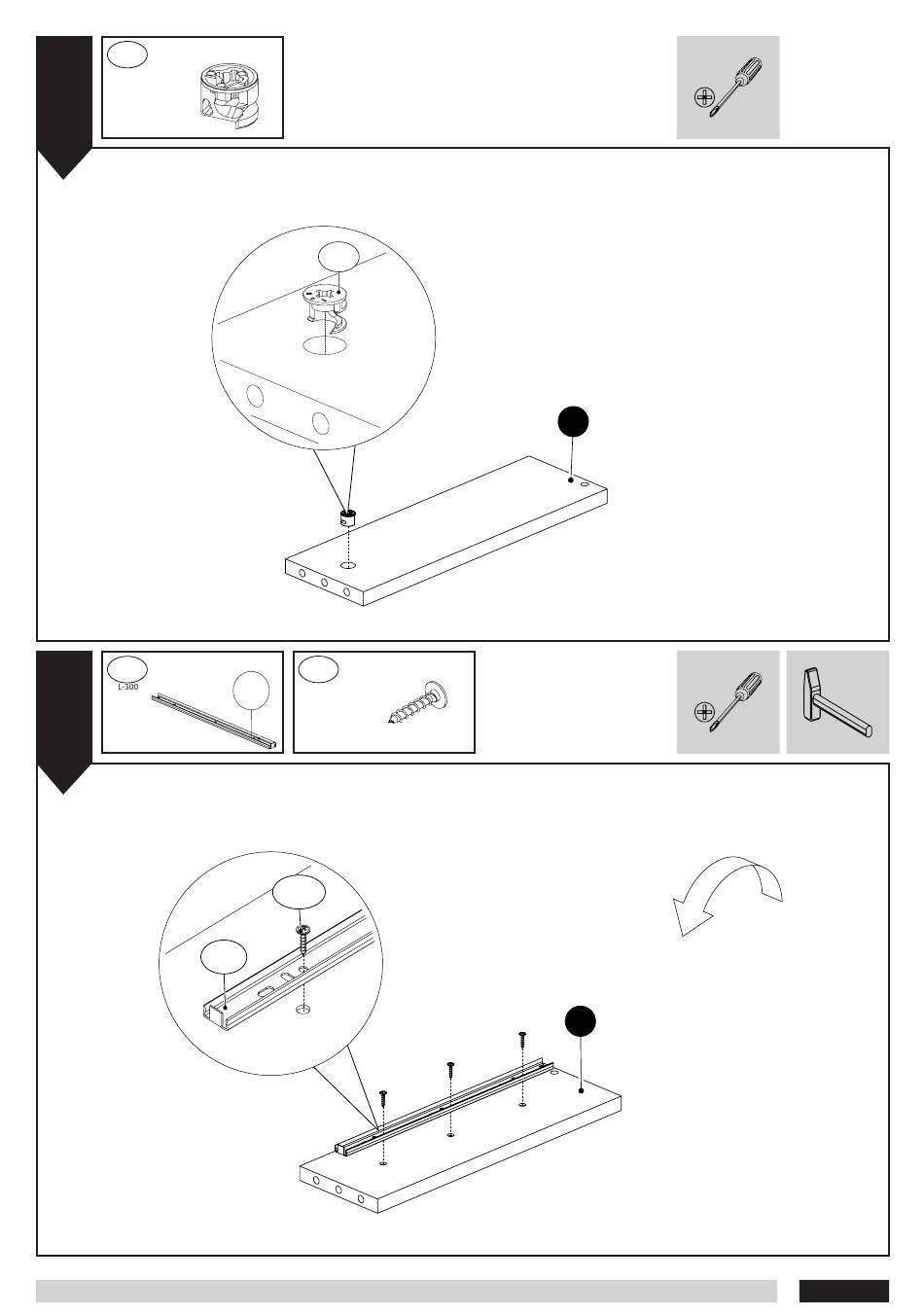 L-300