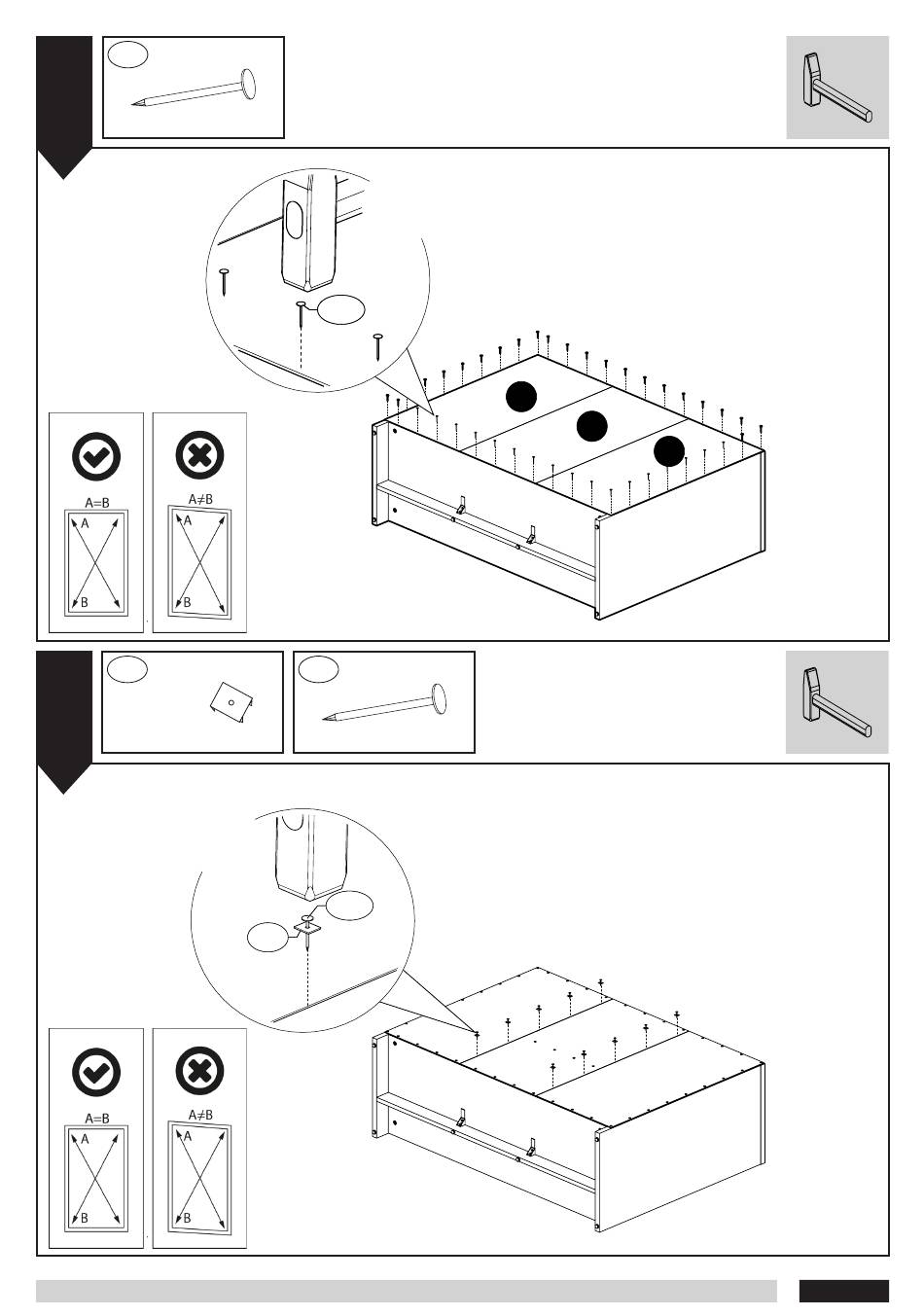 A=B
A
B

A≠B
A
B

A=B
A
B

A≠B
A
B