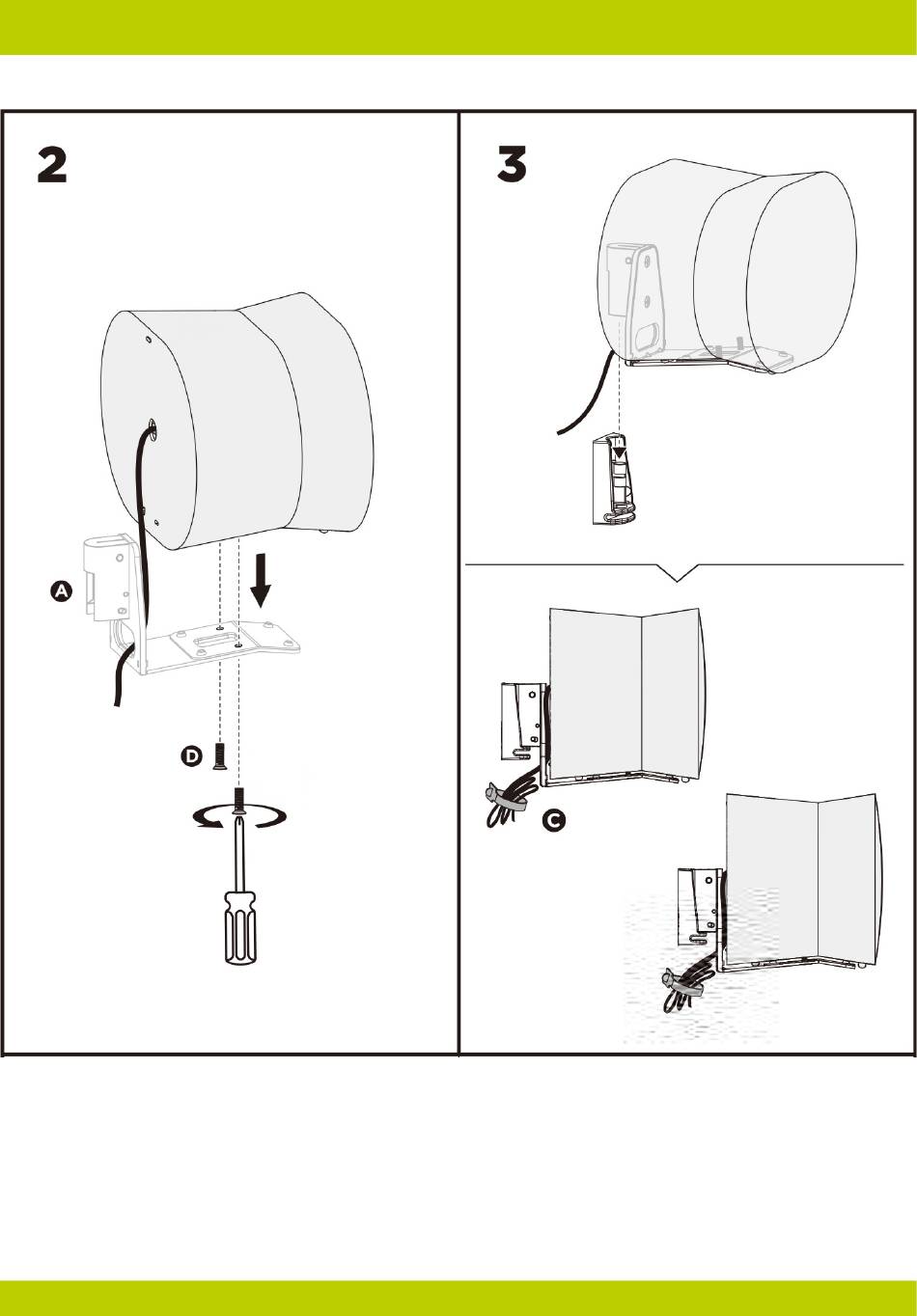 2

A

D

3

C