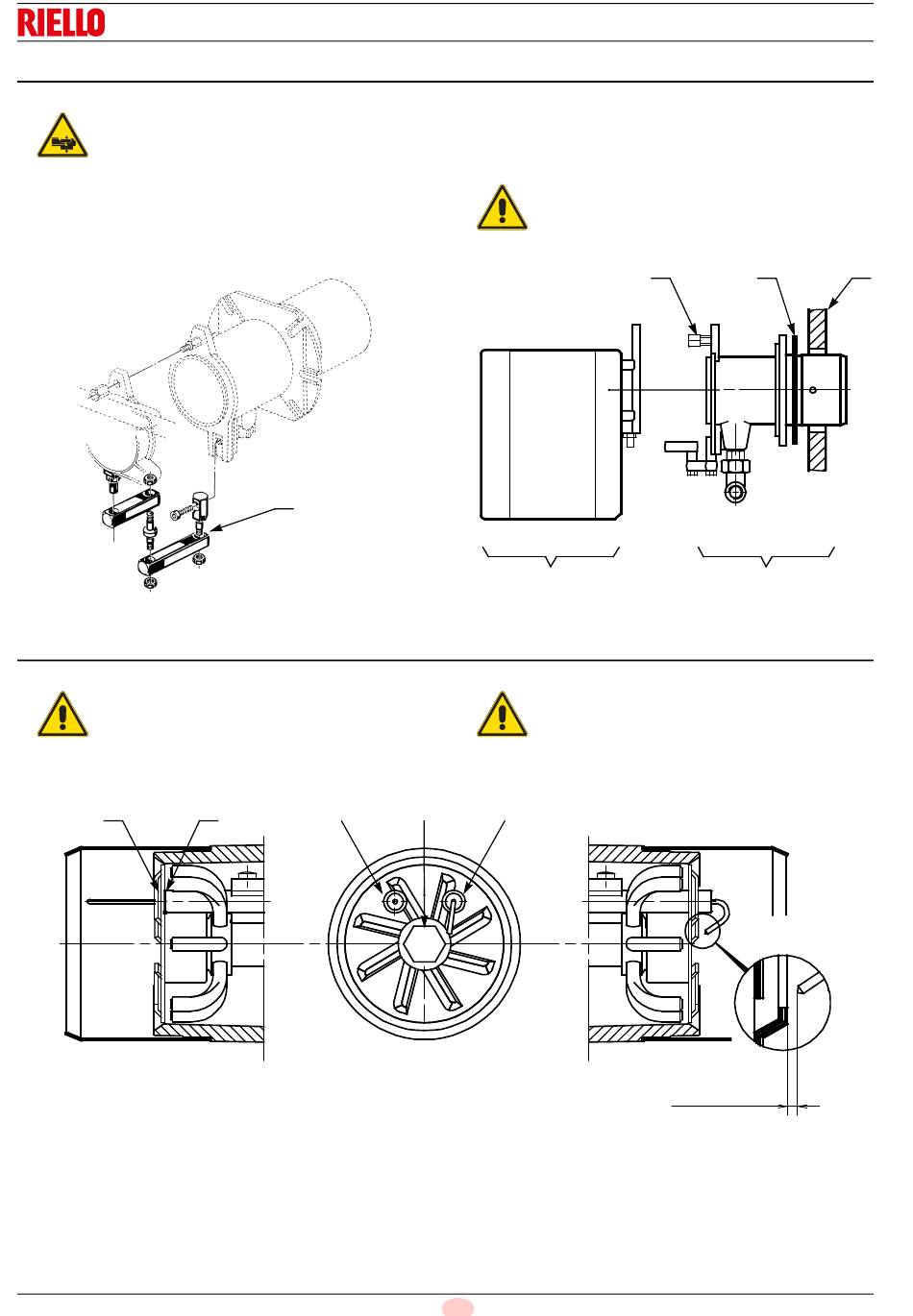 RIELLO