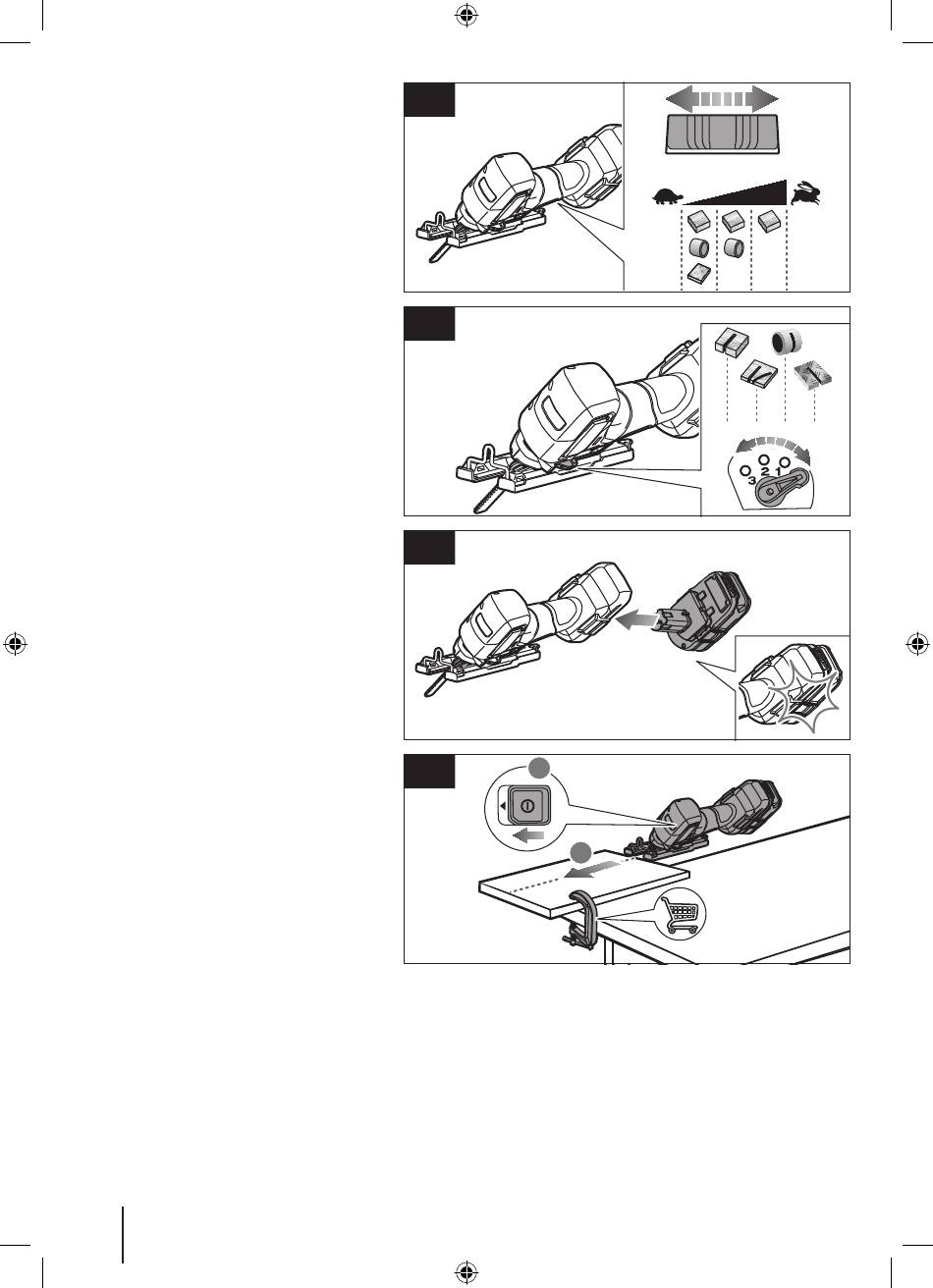 3
2
1