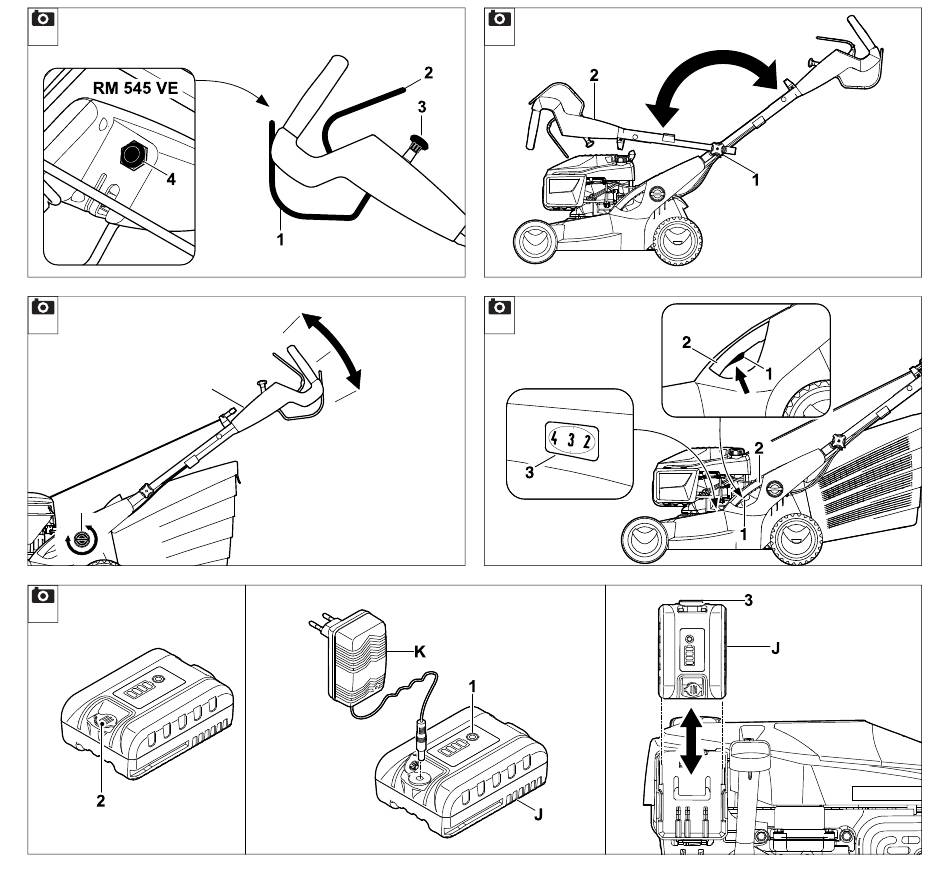 RM 545 VE
2
3
4
1

2
1

2
1
4 3 2
3
2
1

2

K
1
J

3
J