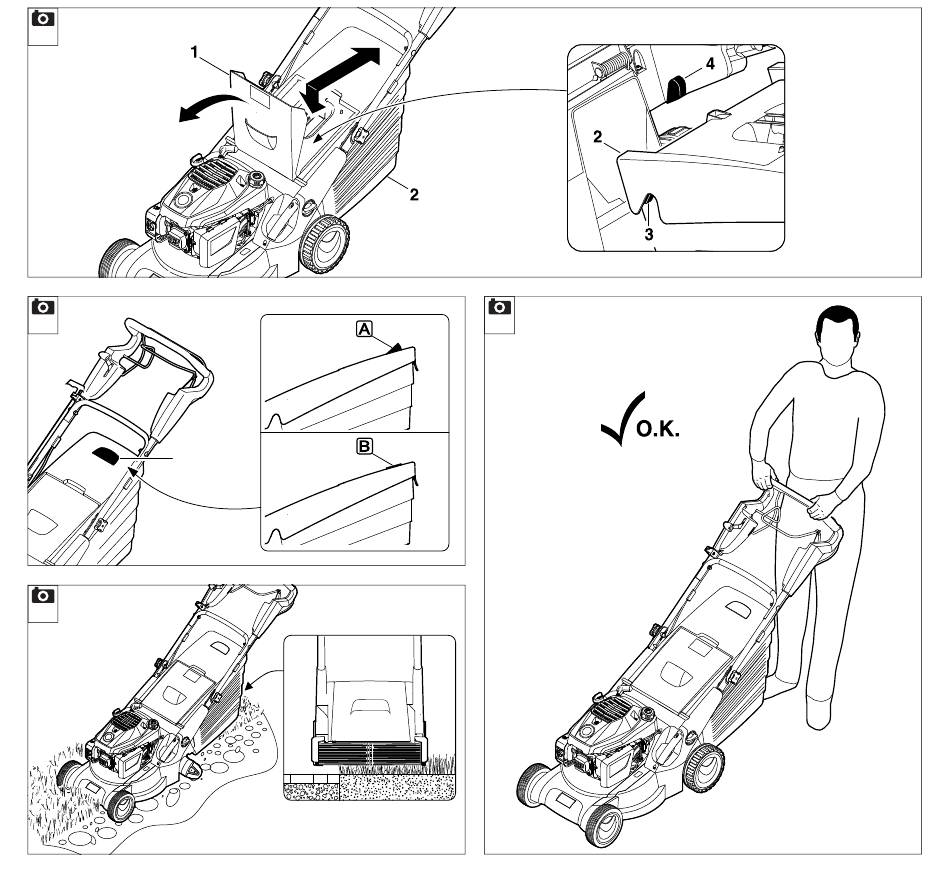 1
2
4
2
3

A
B

O.K.