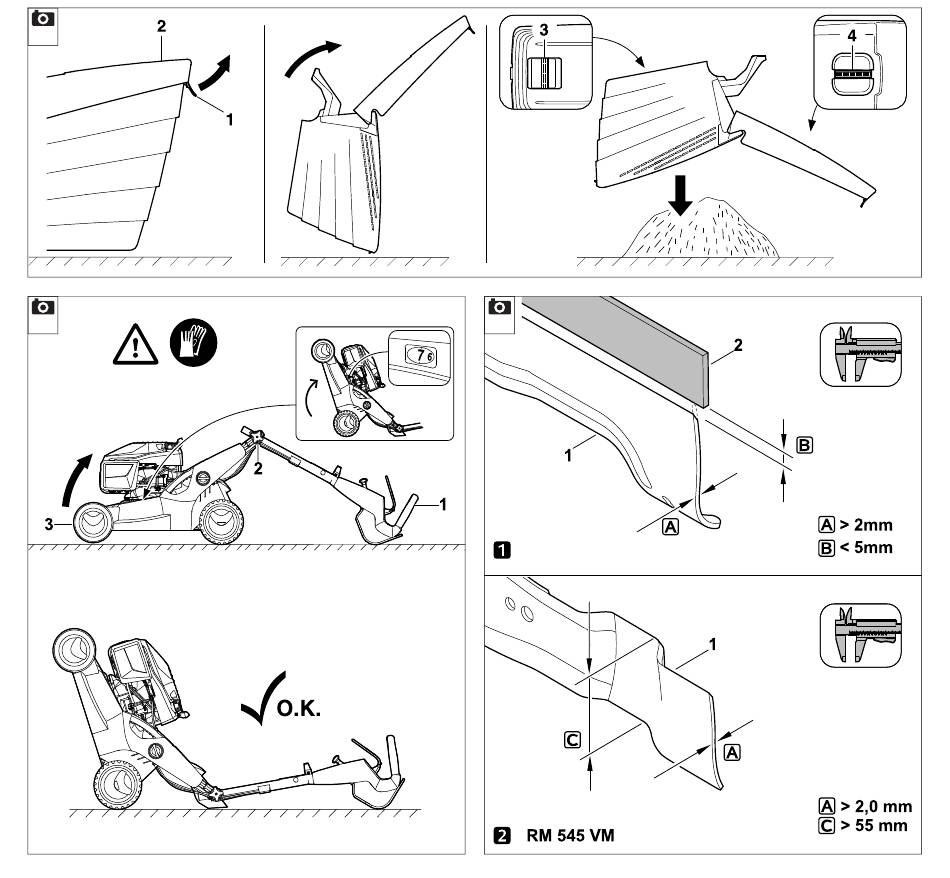 2
1
3
4

7 6
2
3
1
O.K.

2
1
B
A
A > 2mm
B < 5mm
1

1
C
A
A > 2,0 mm
C > 55 mm
2 RM 545 VM