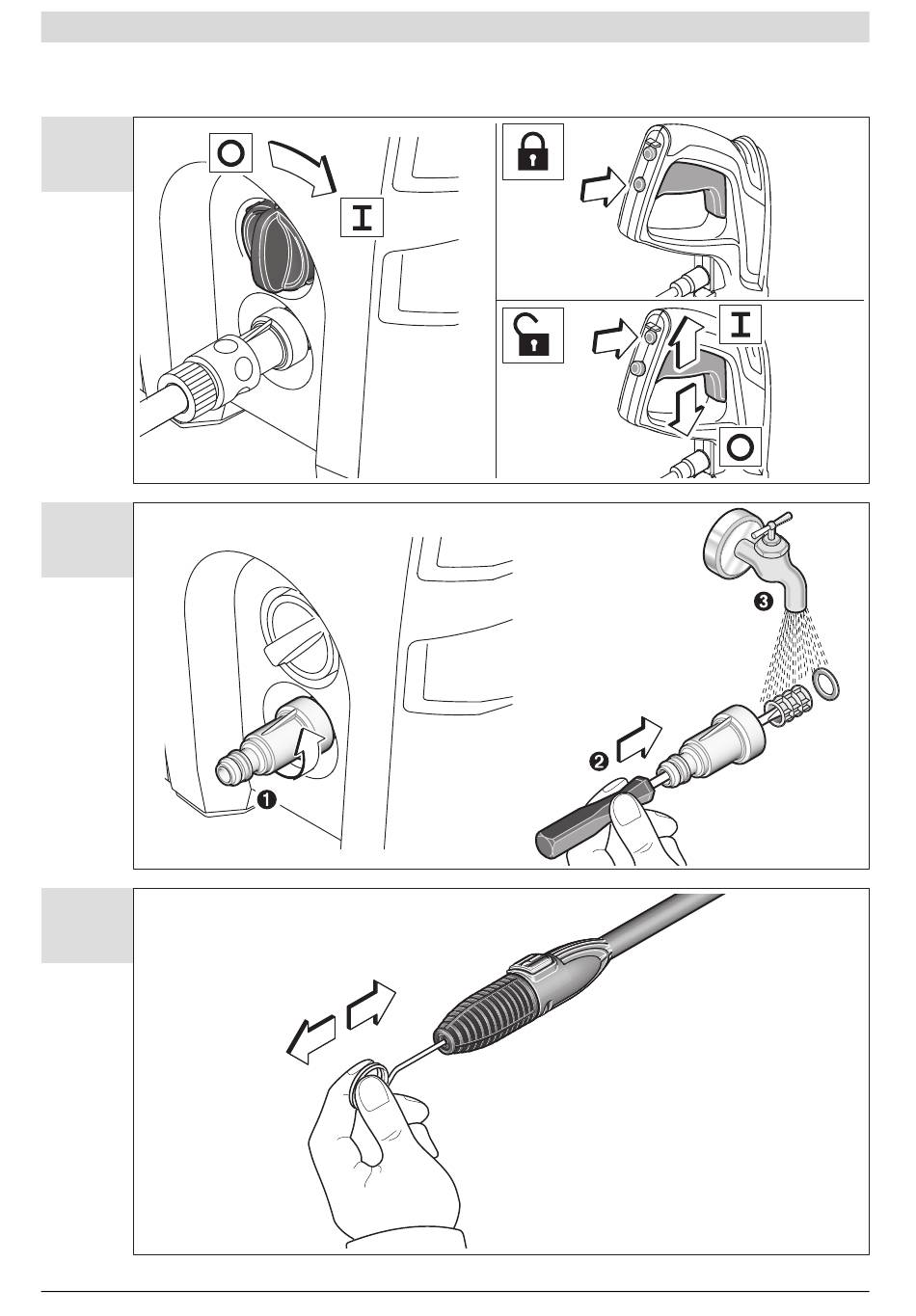 O
I
I
O
❸
❷
❶