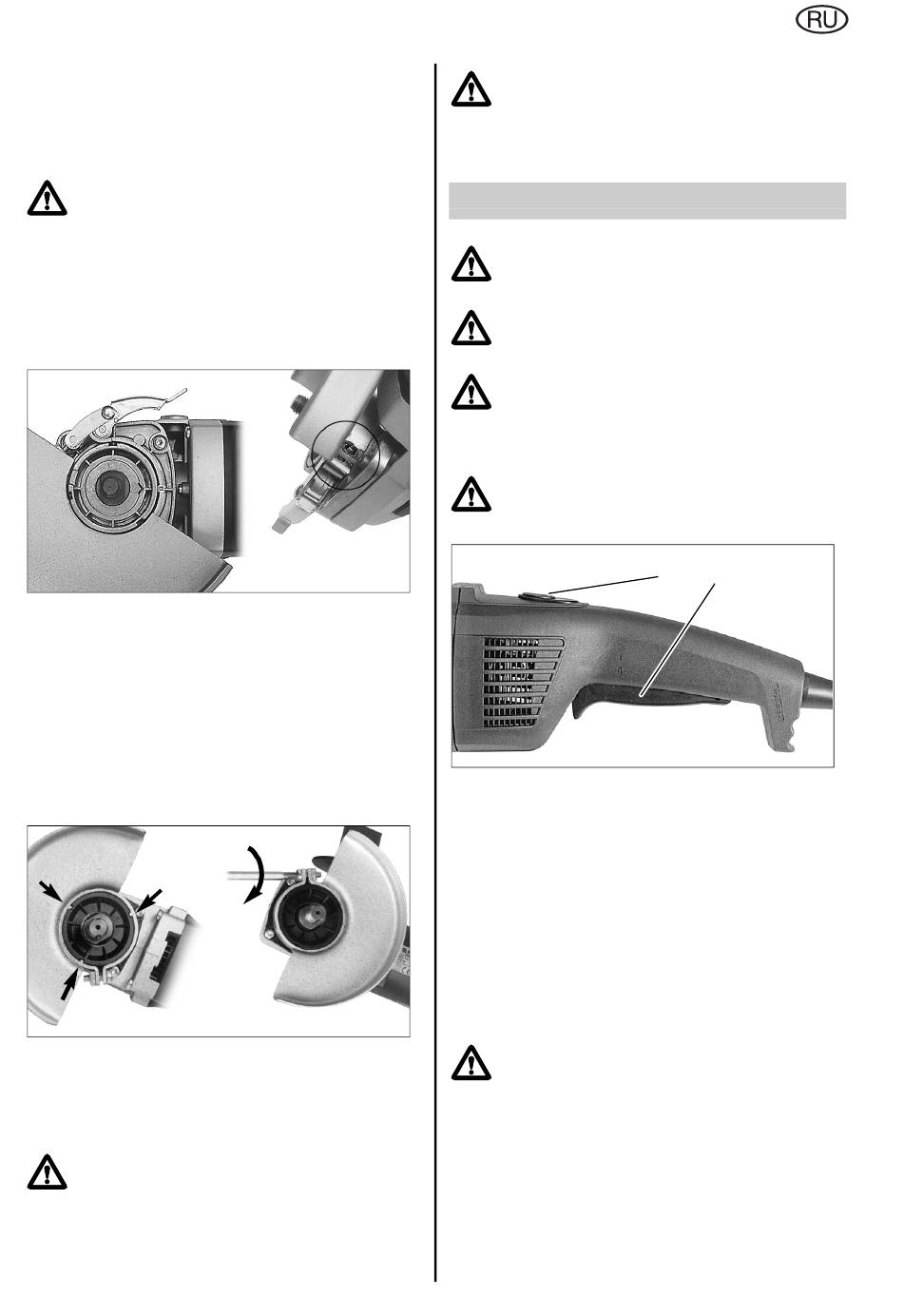 RU