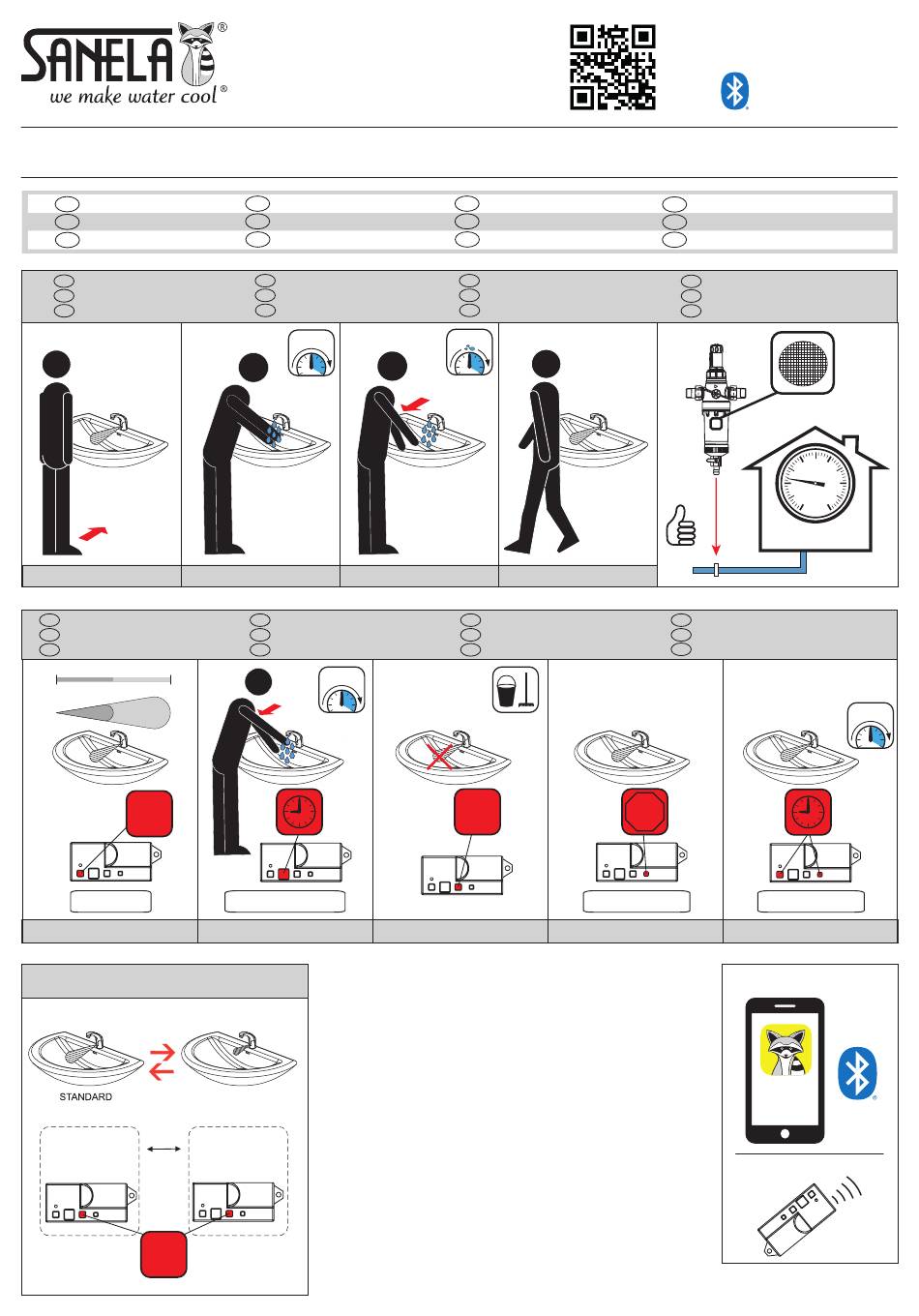 SANELA®
we make water cool®

STANDARD