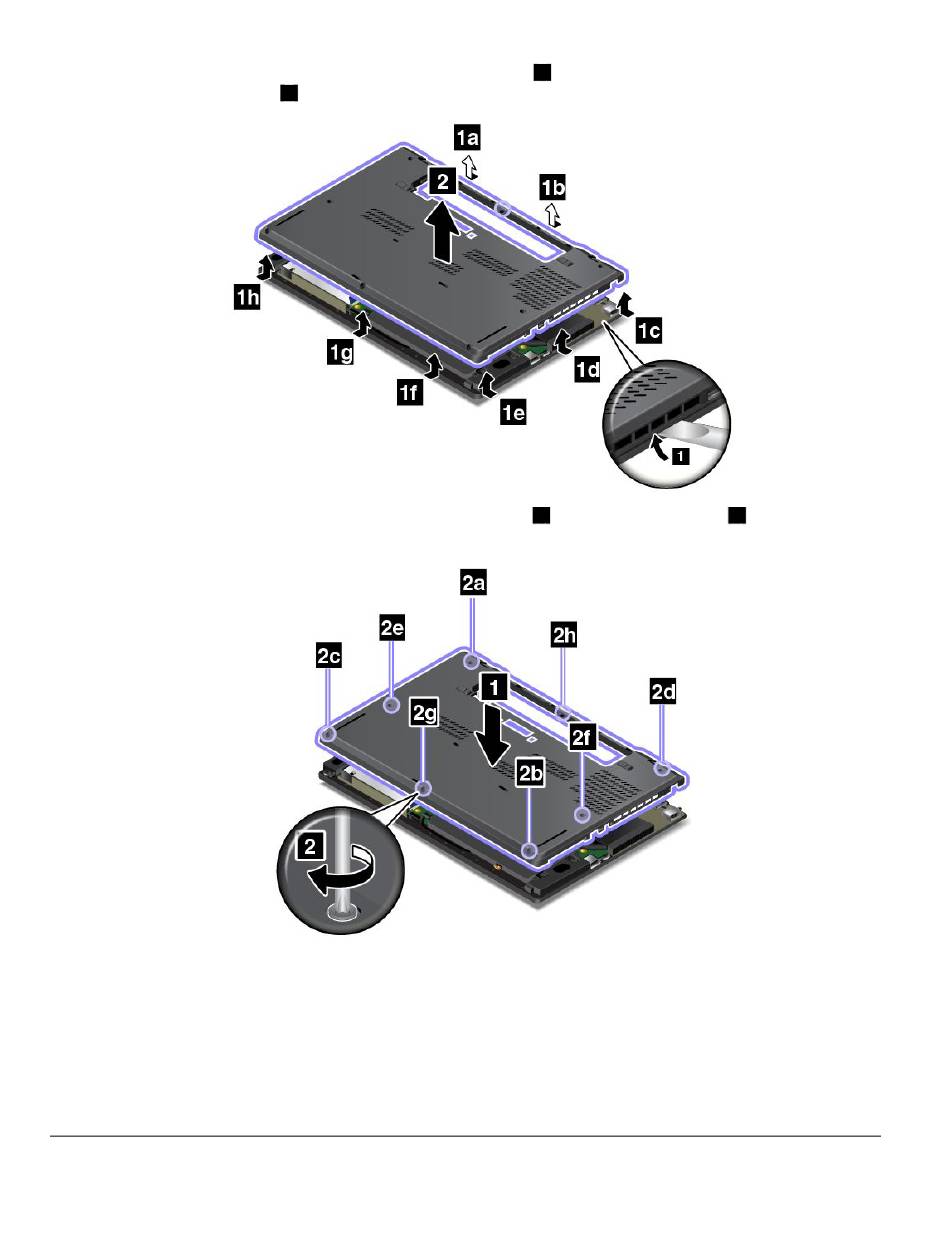 1a
2
1b
1h
1c
1g
1d
1f
1e
1

2a
2e
2h
2c
1
2d
2g
2f
2b
2