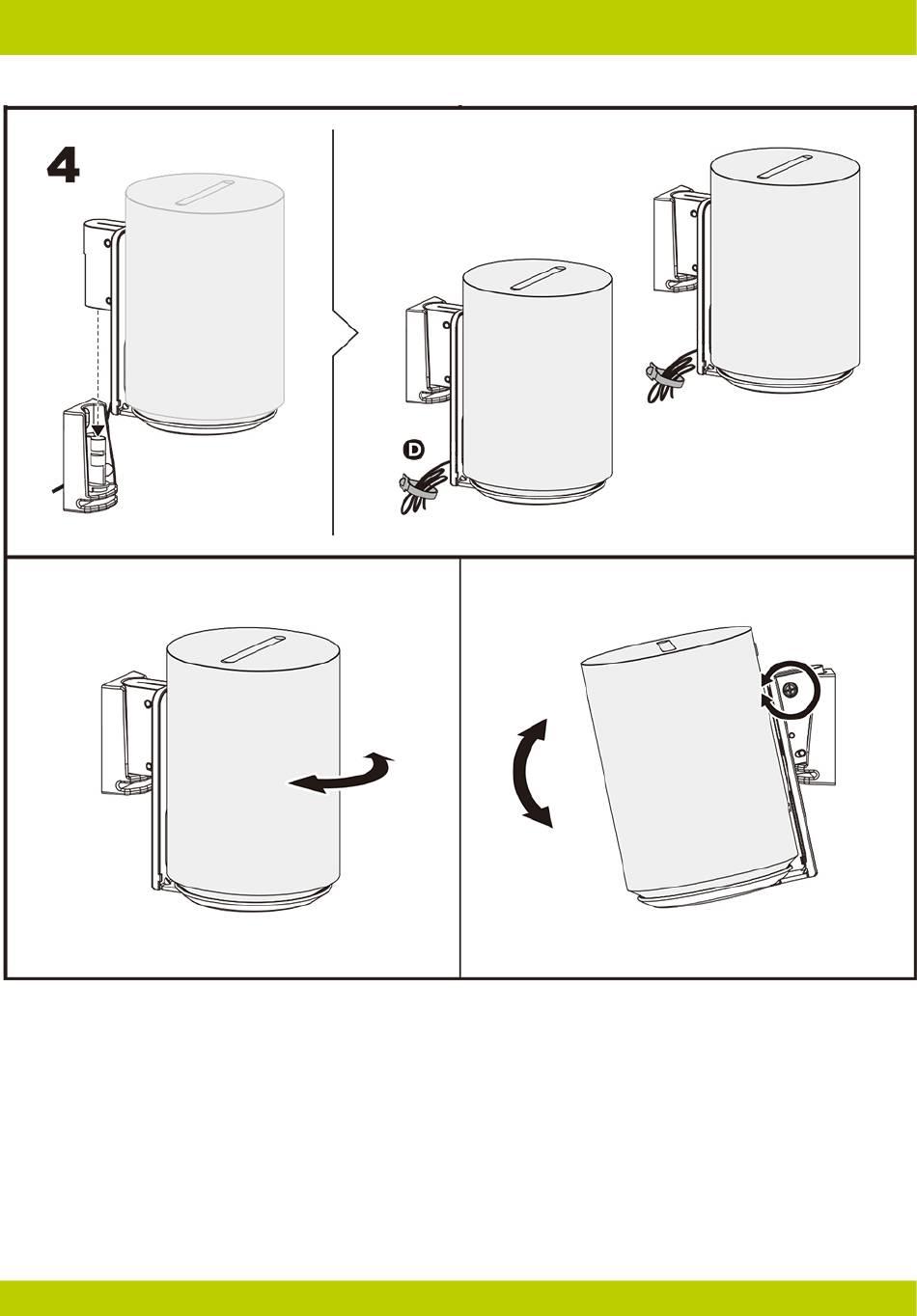 4

D