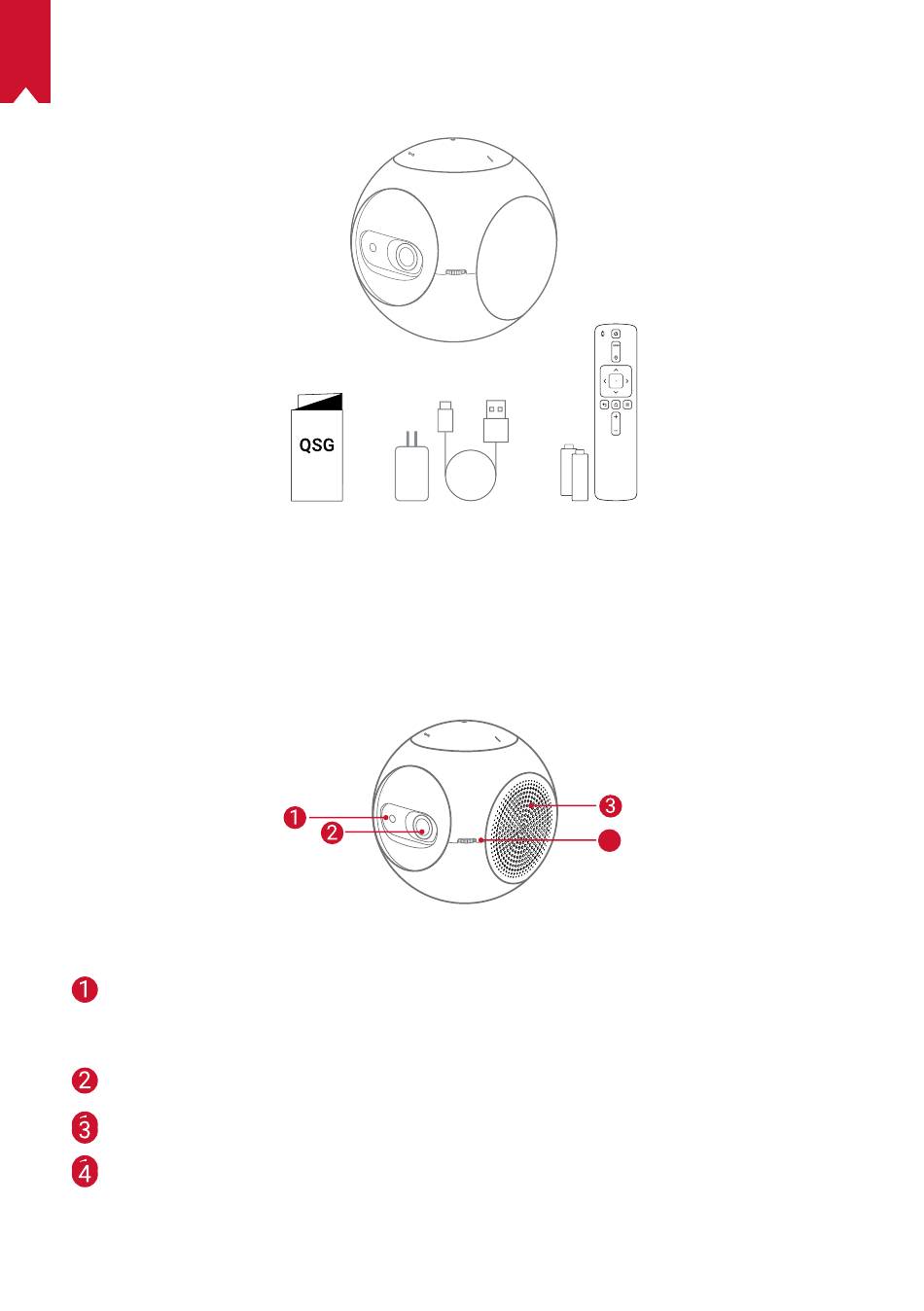 QSG

1
2
3

1

2

3

4