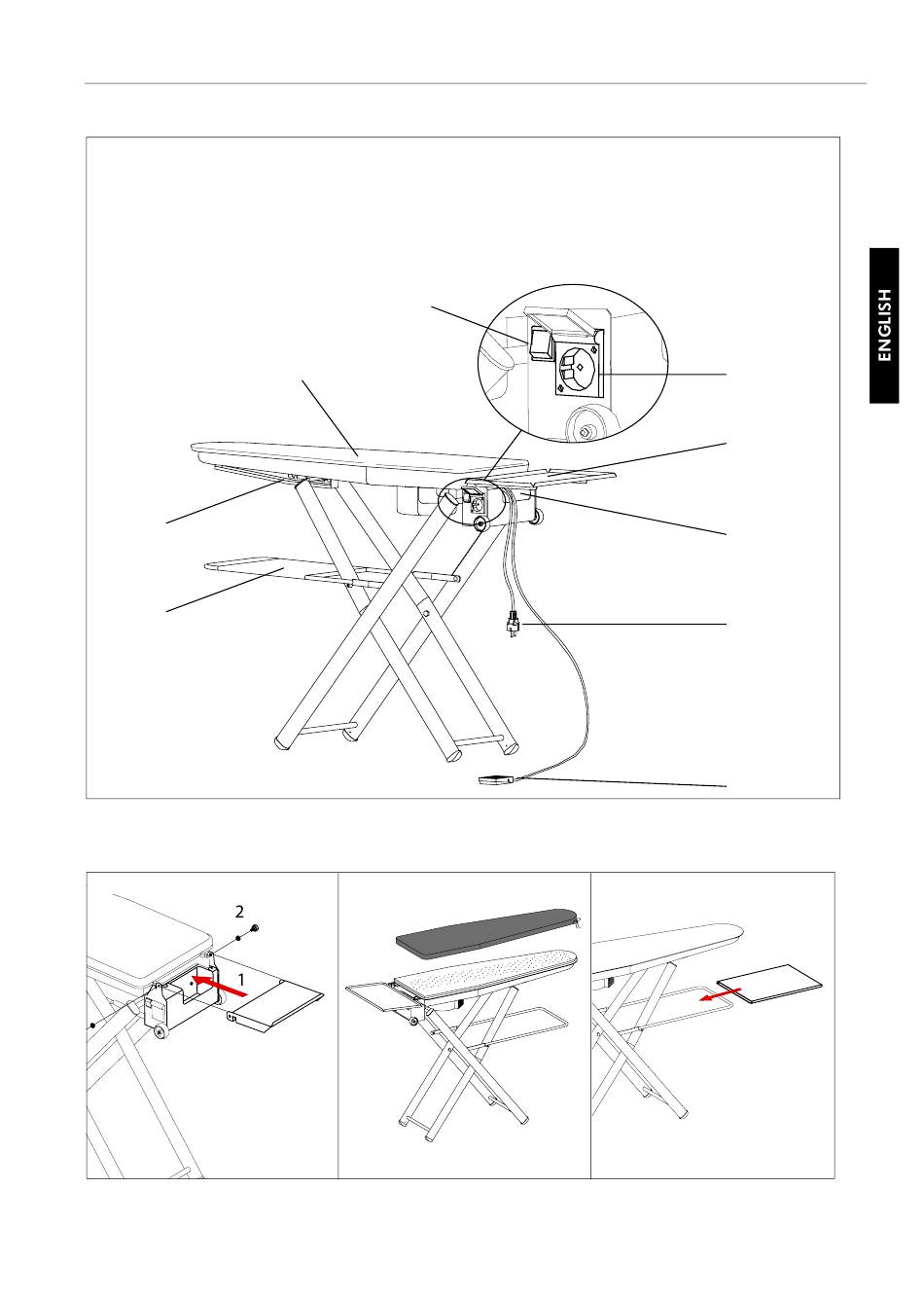 ENGLISH

2

1