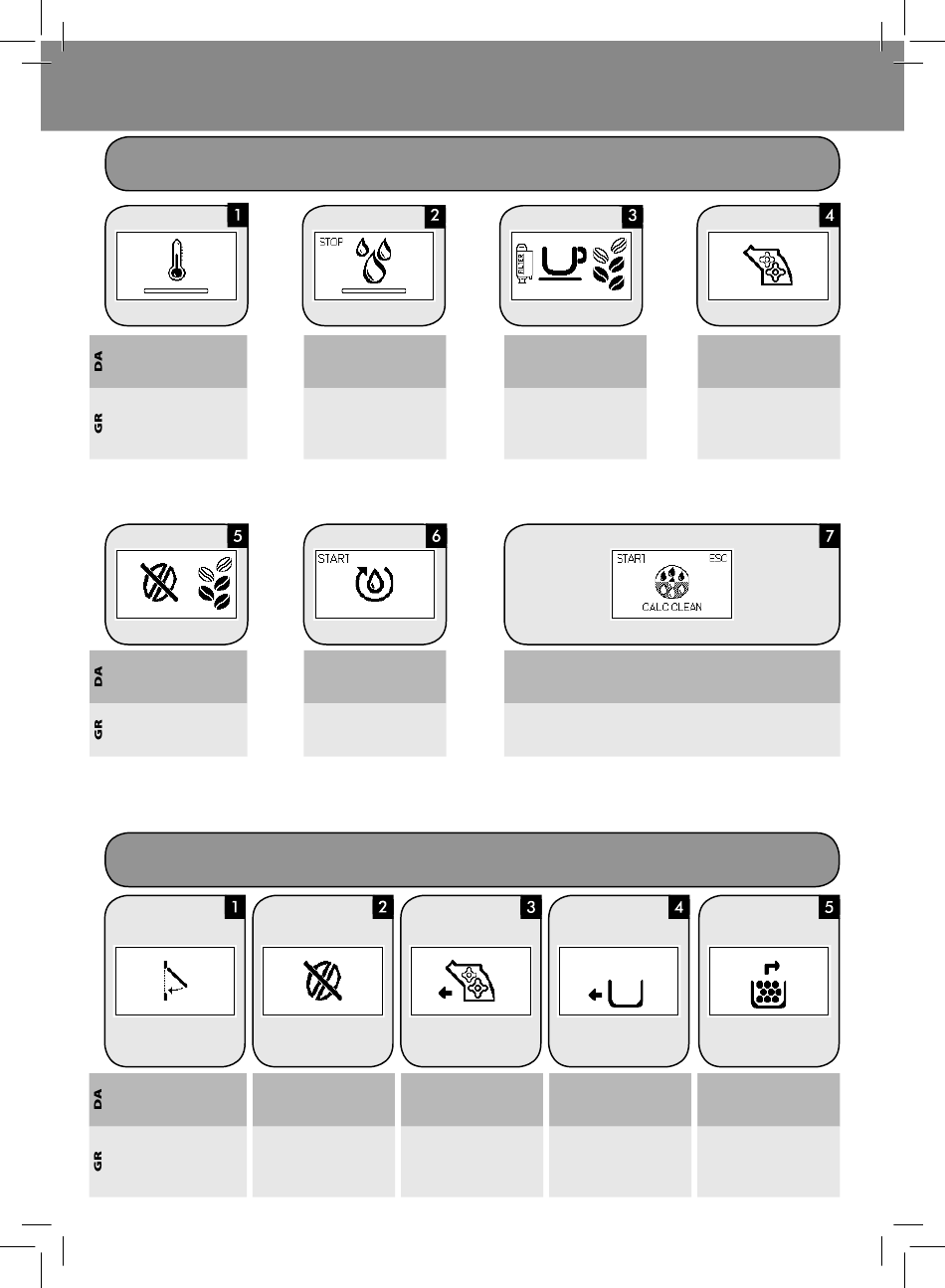 1

2

STOP

3

FILTER

4

DA

GR

5

6

START

7

START ESC

CALC CLEAN

DA

GR

1

2

3

4

5

DA

GR