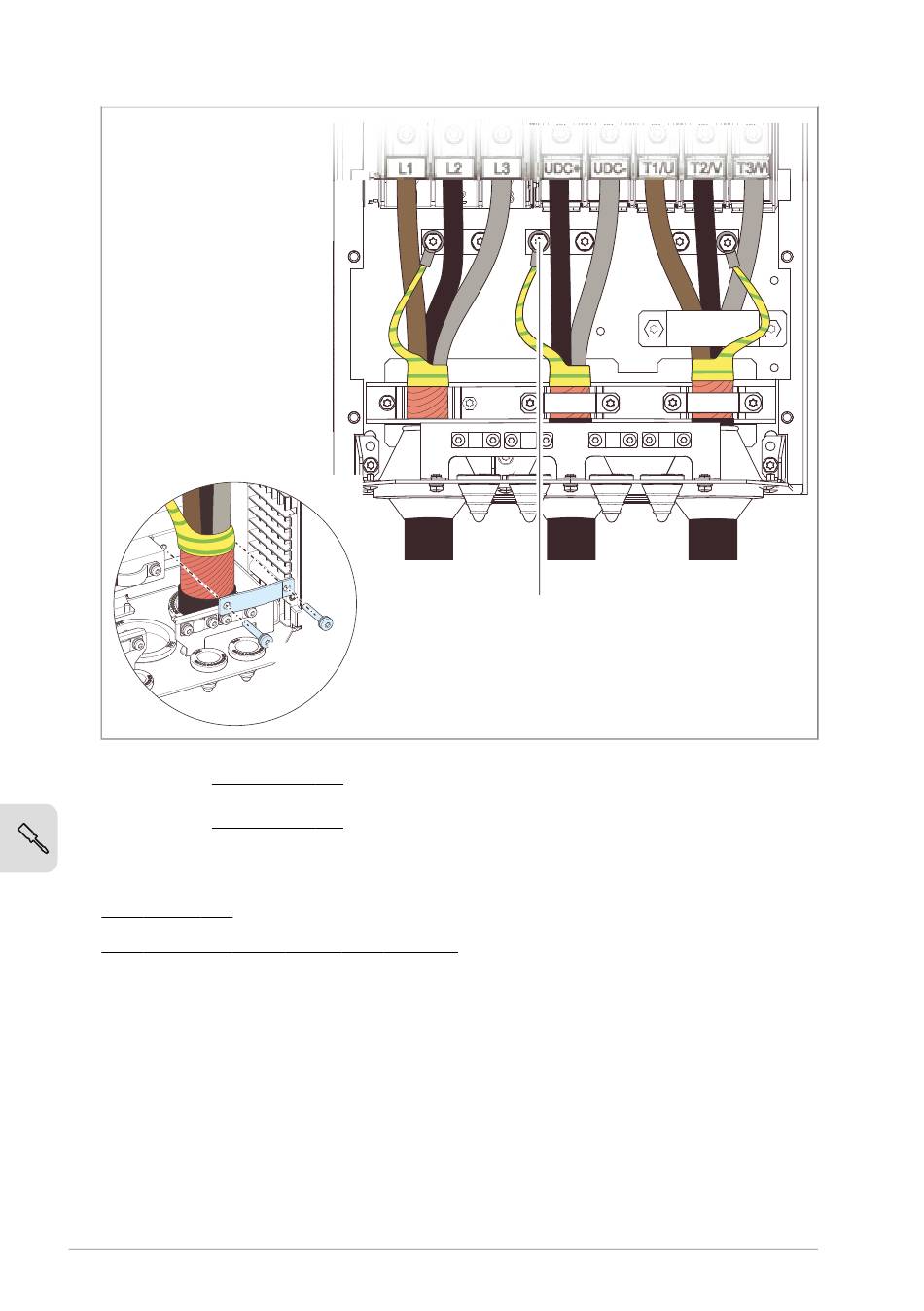 L1 L2 L3 UDC+ UDC- T1/U T2/V T3/W