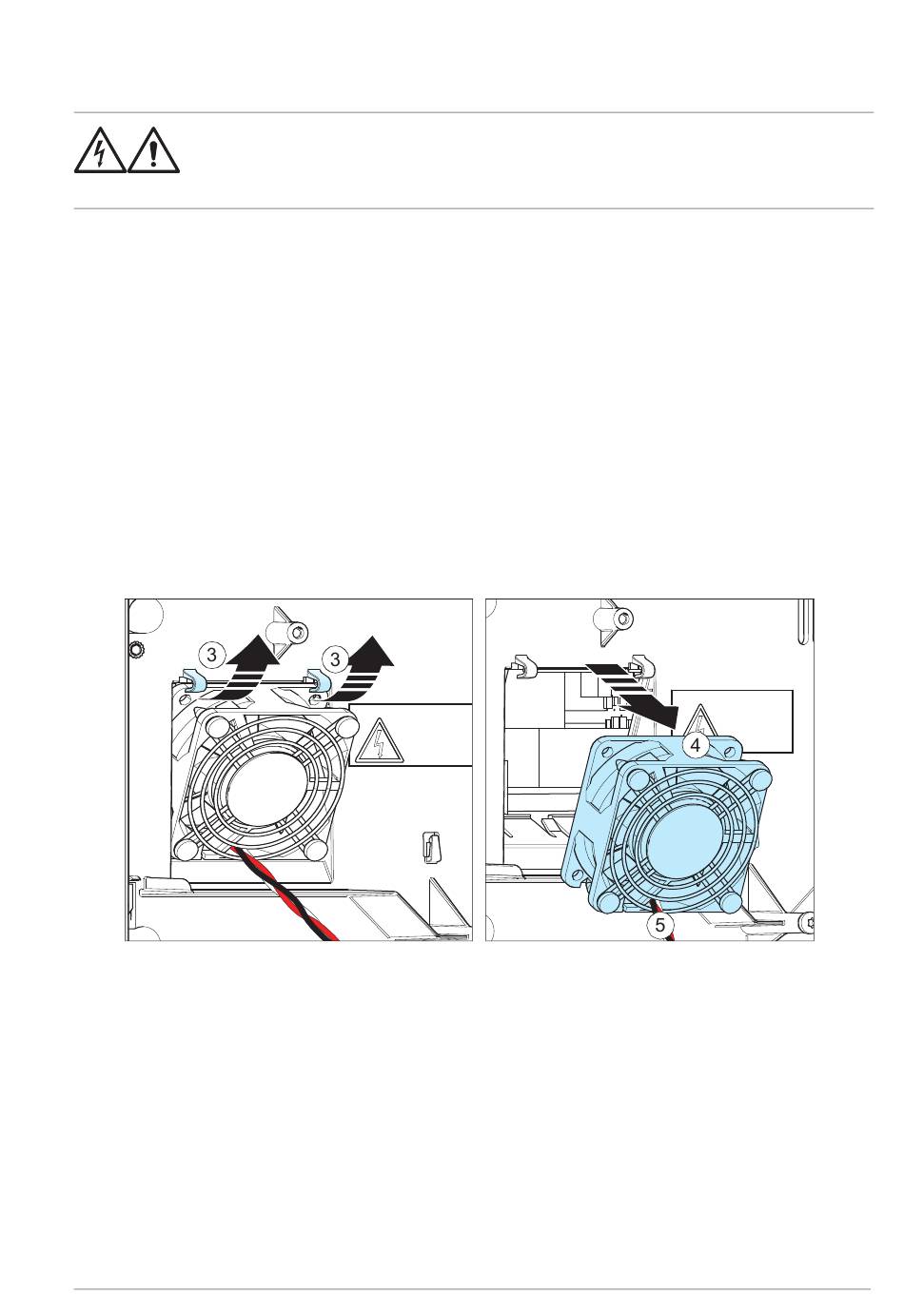 3

3

4

5