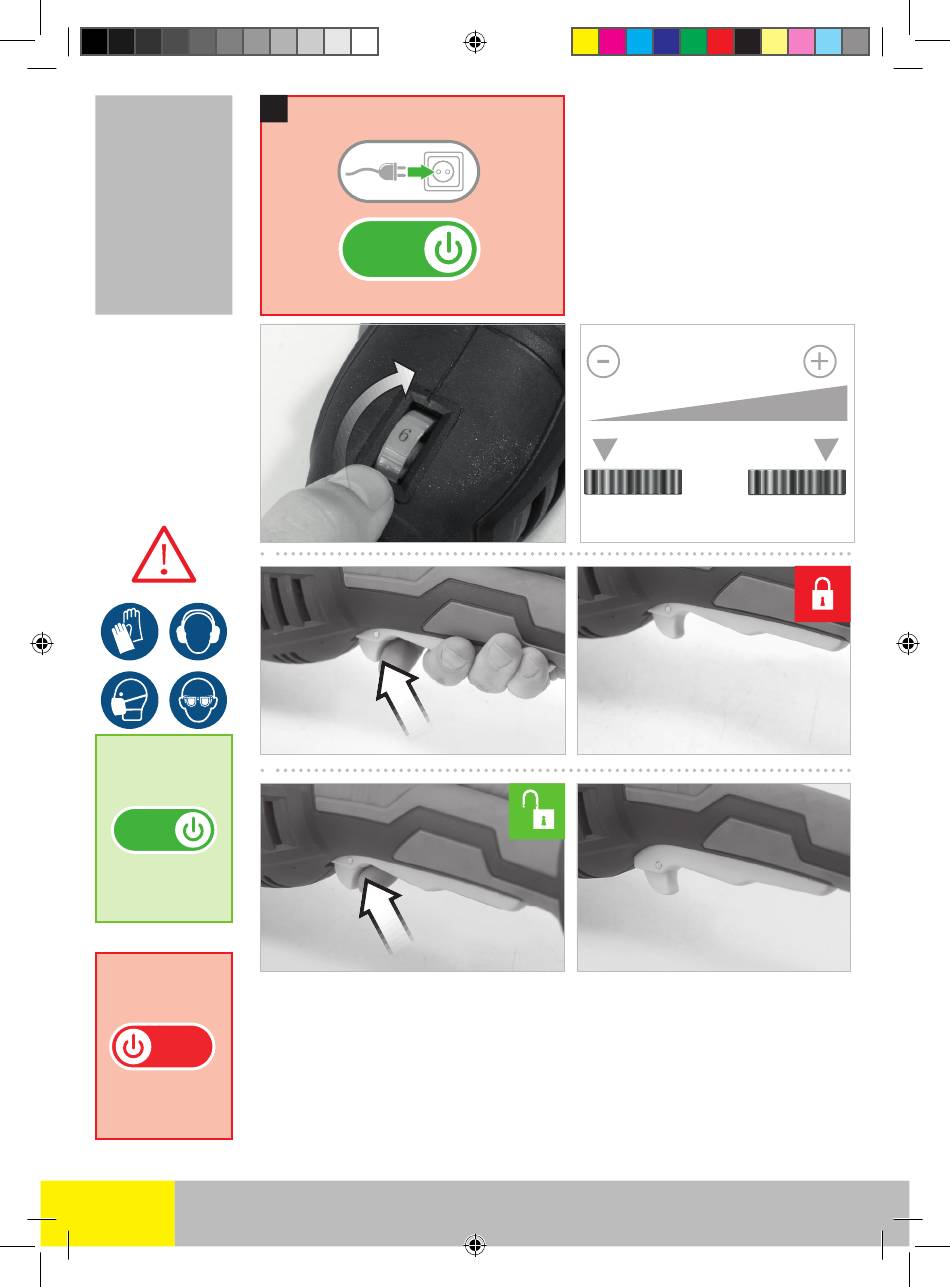 6