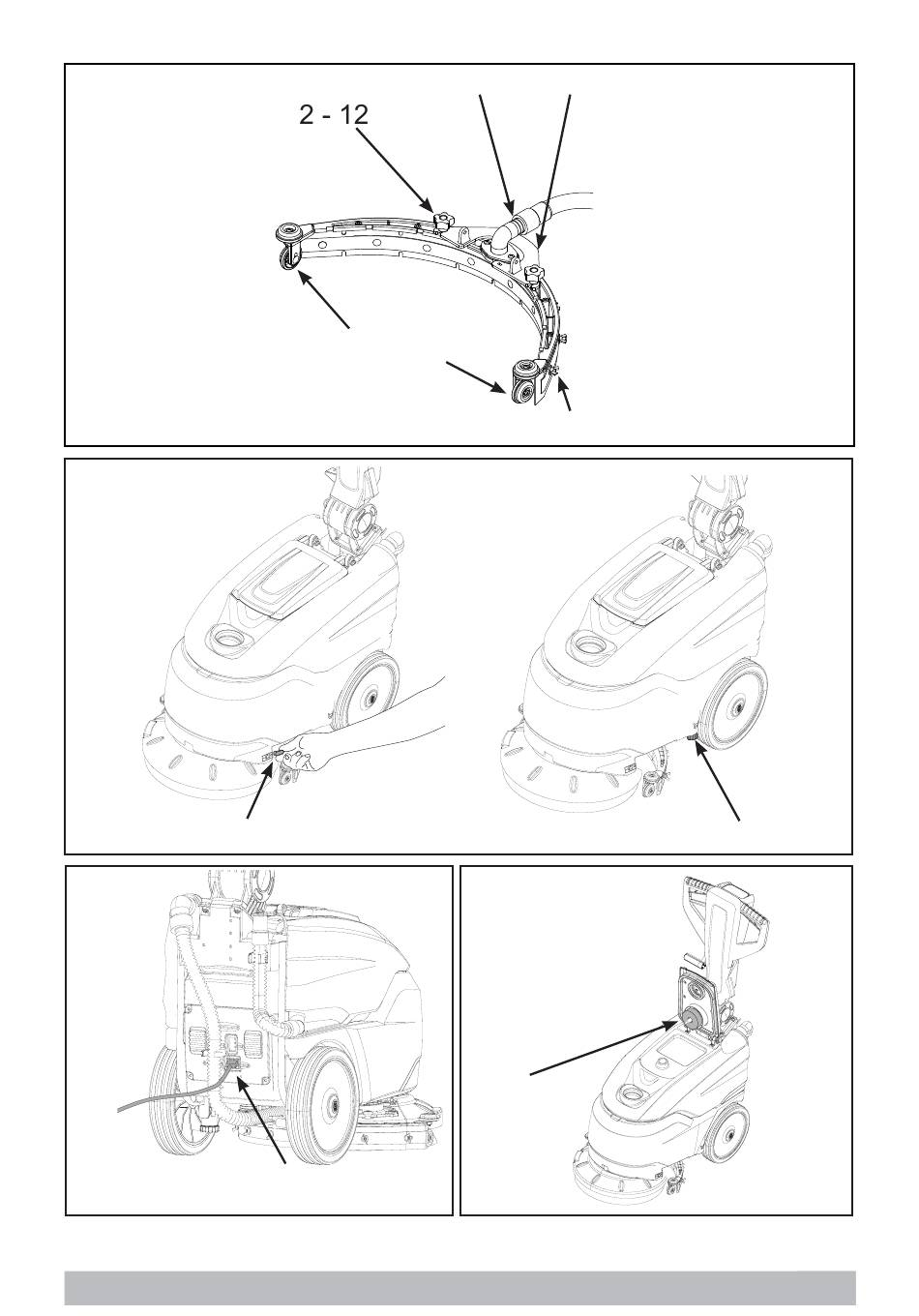 2 - 12