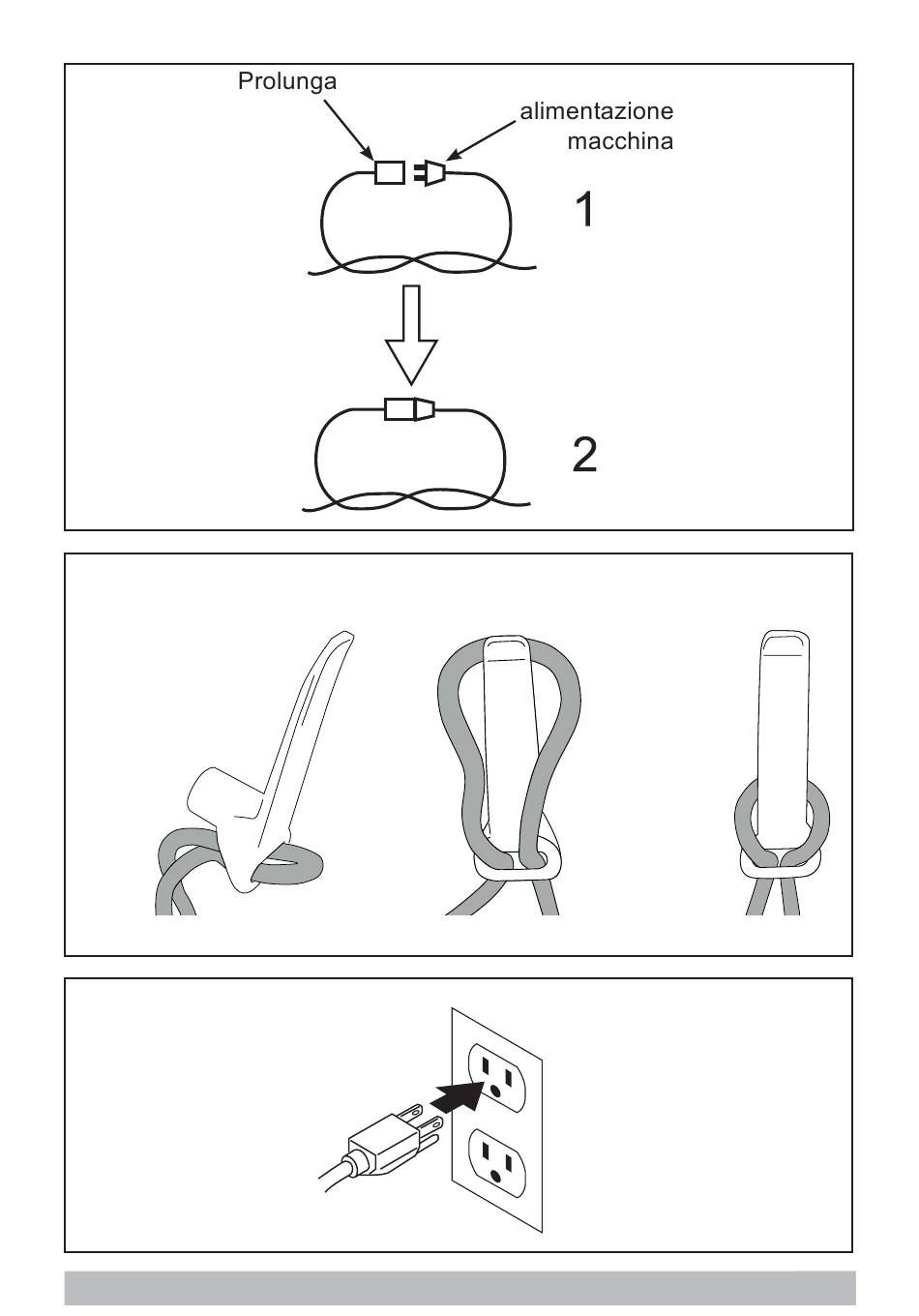 Prolunga

alimentazione macchina

1

2