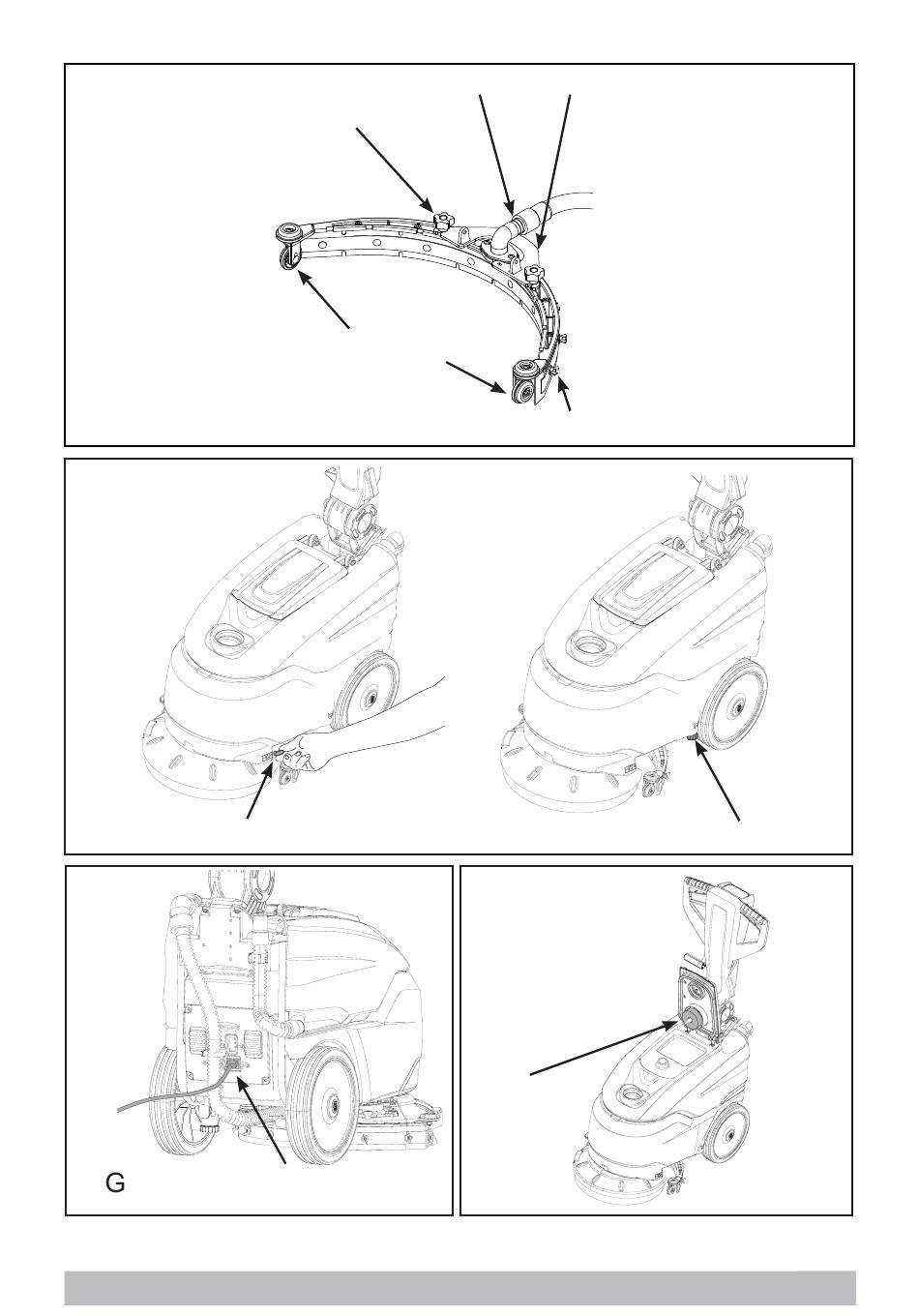 G