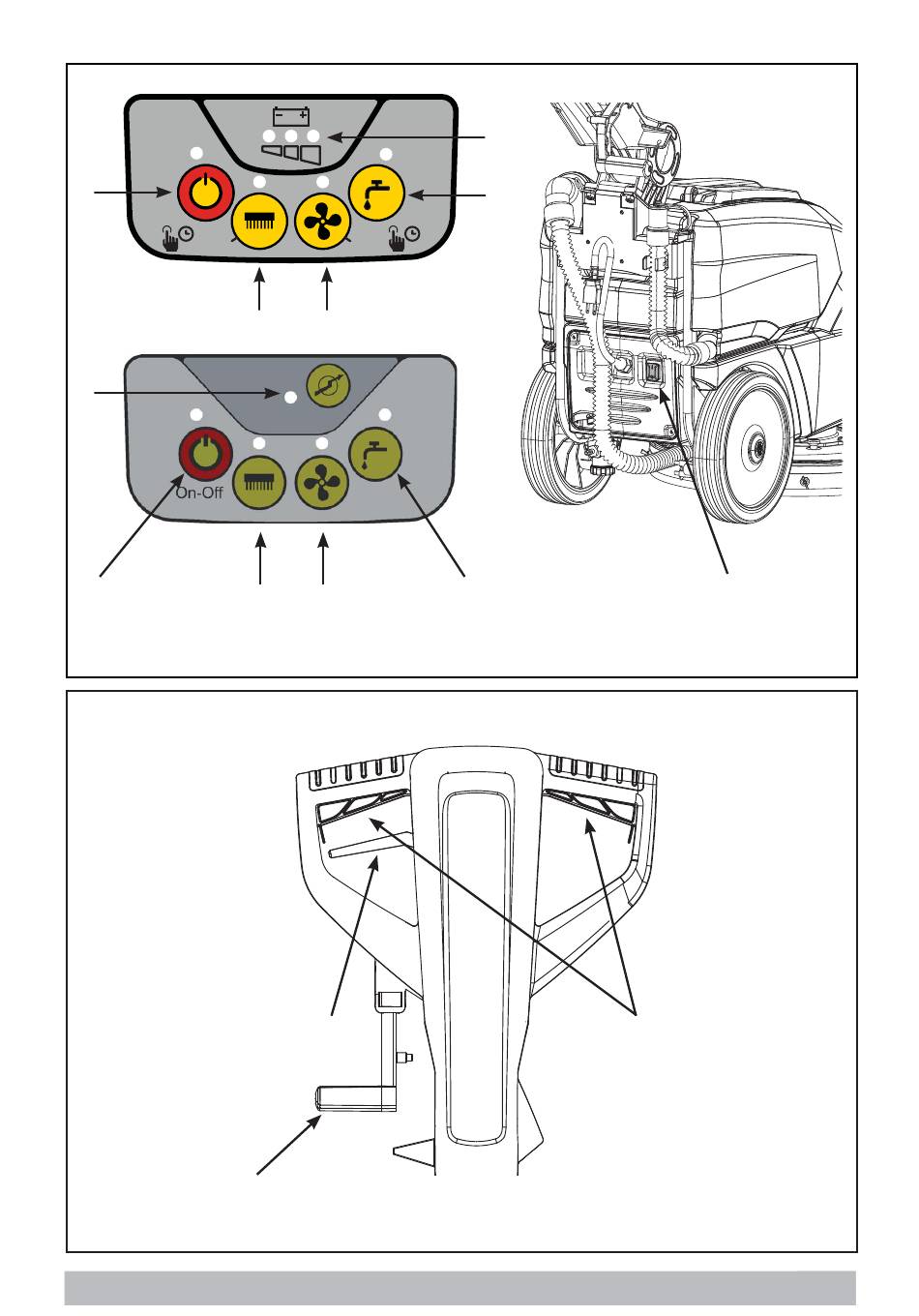 On-Off