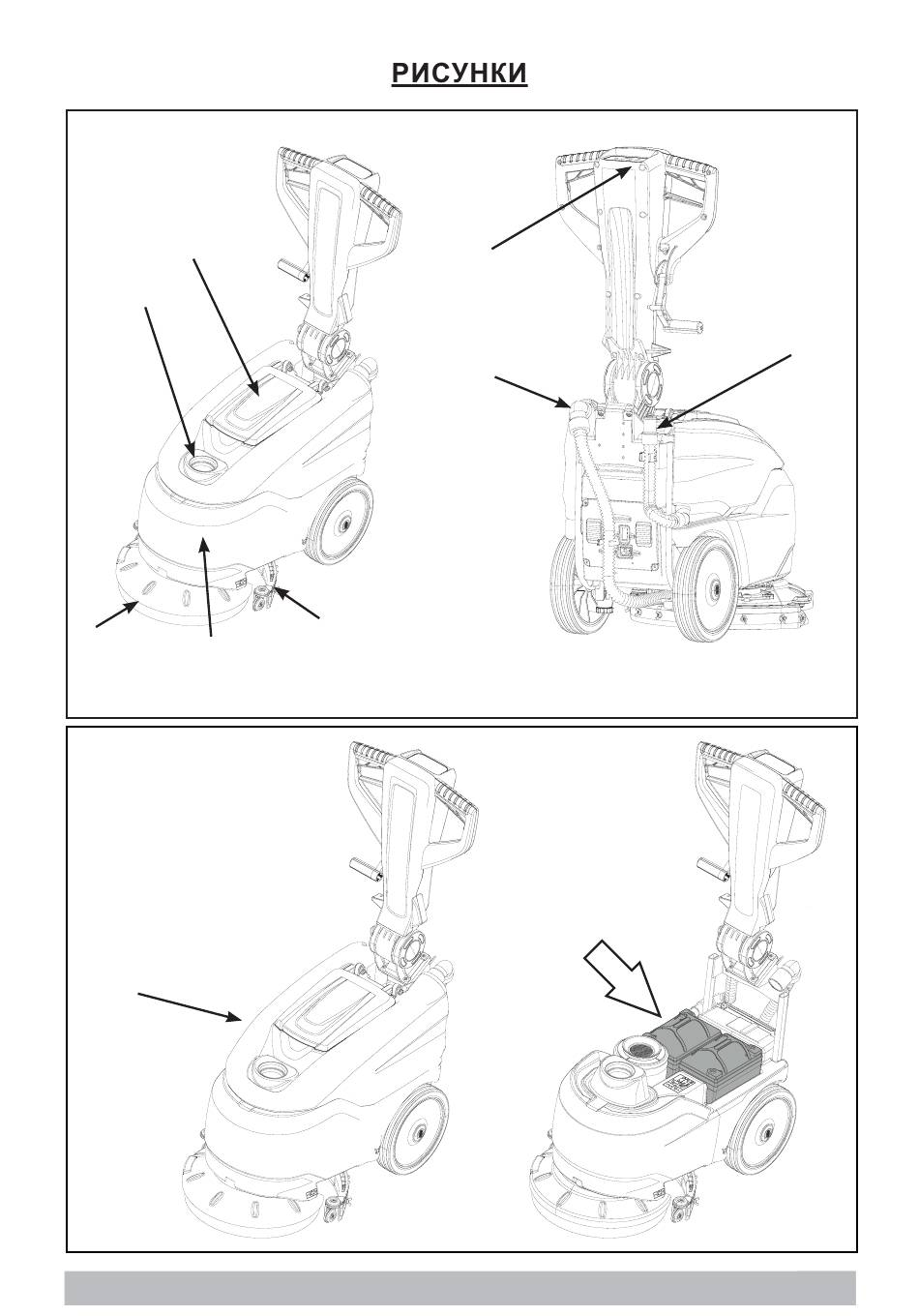 РИСУНКИ