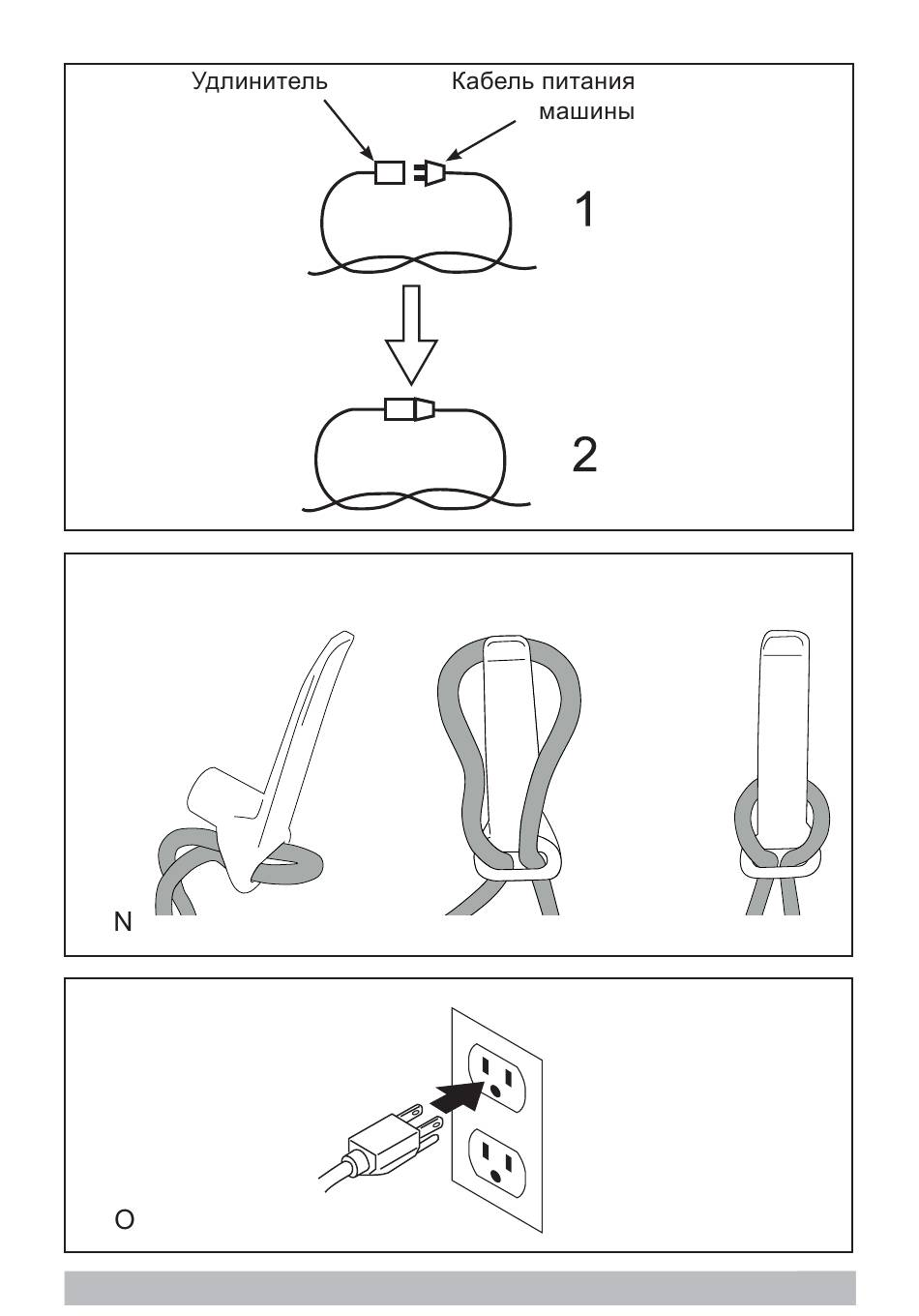 Удлинитель

Кабель питания машины

1

2

N

O