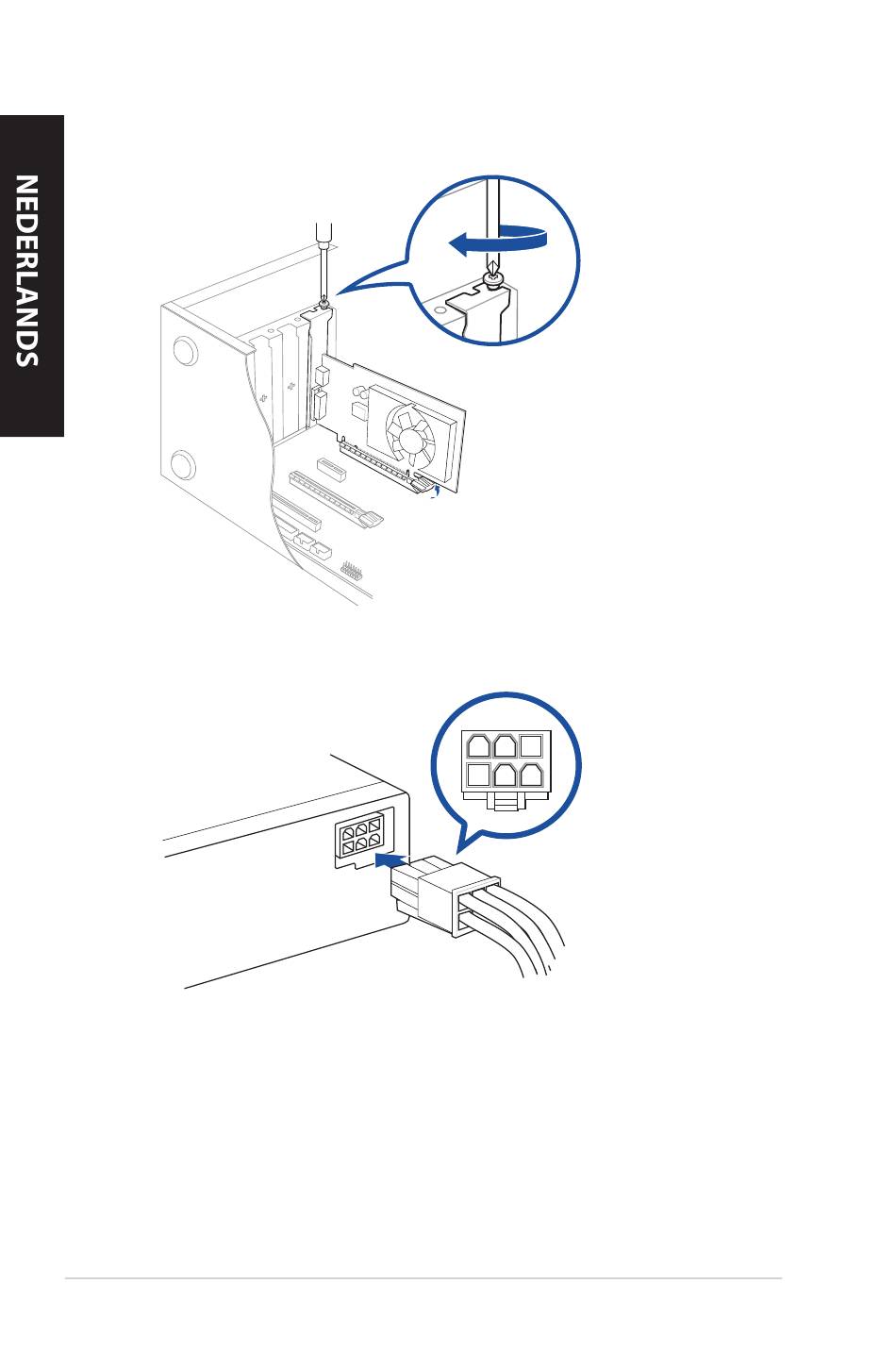 NEDERLANDS