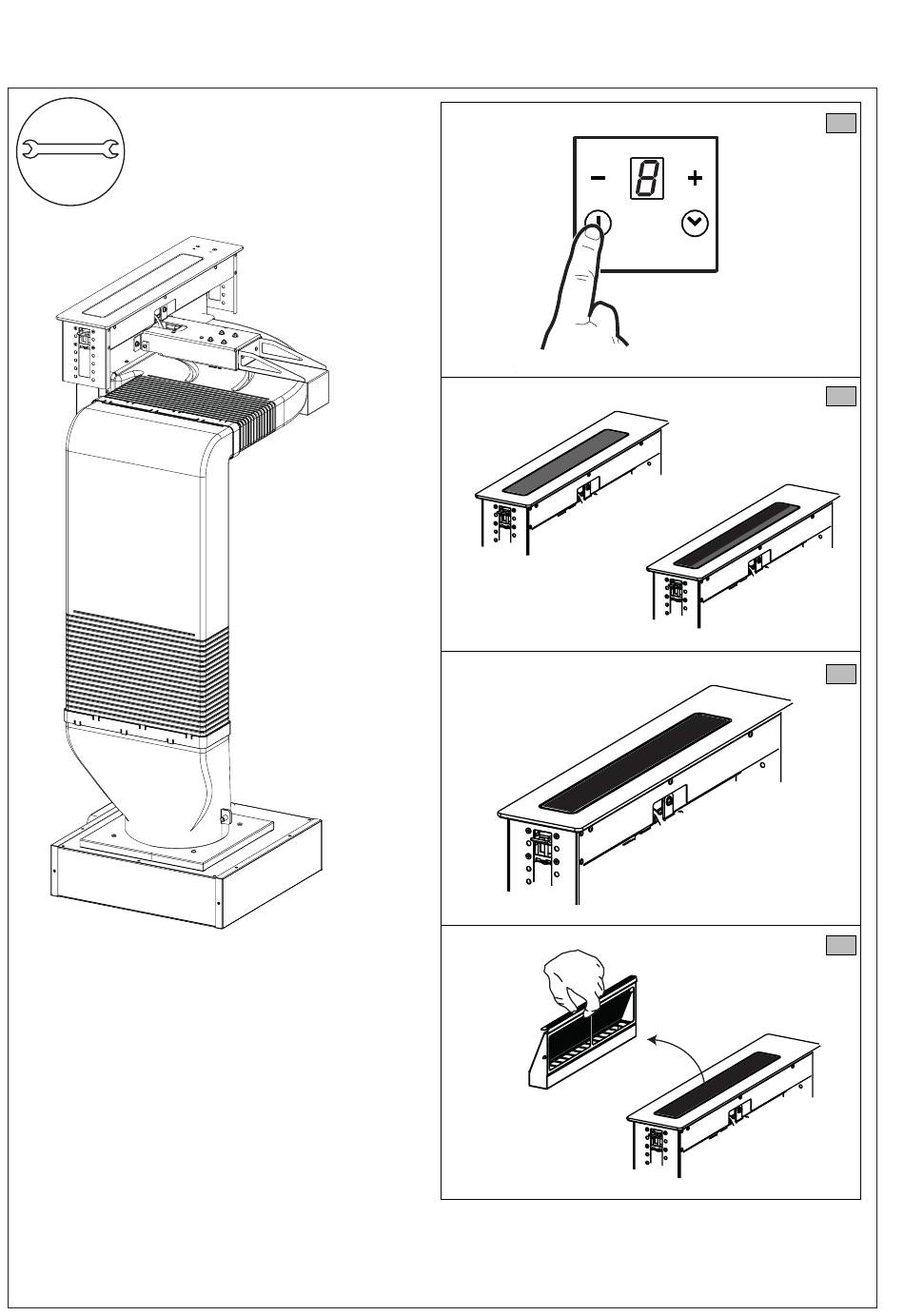 −
8
+