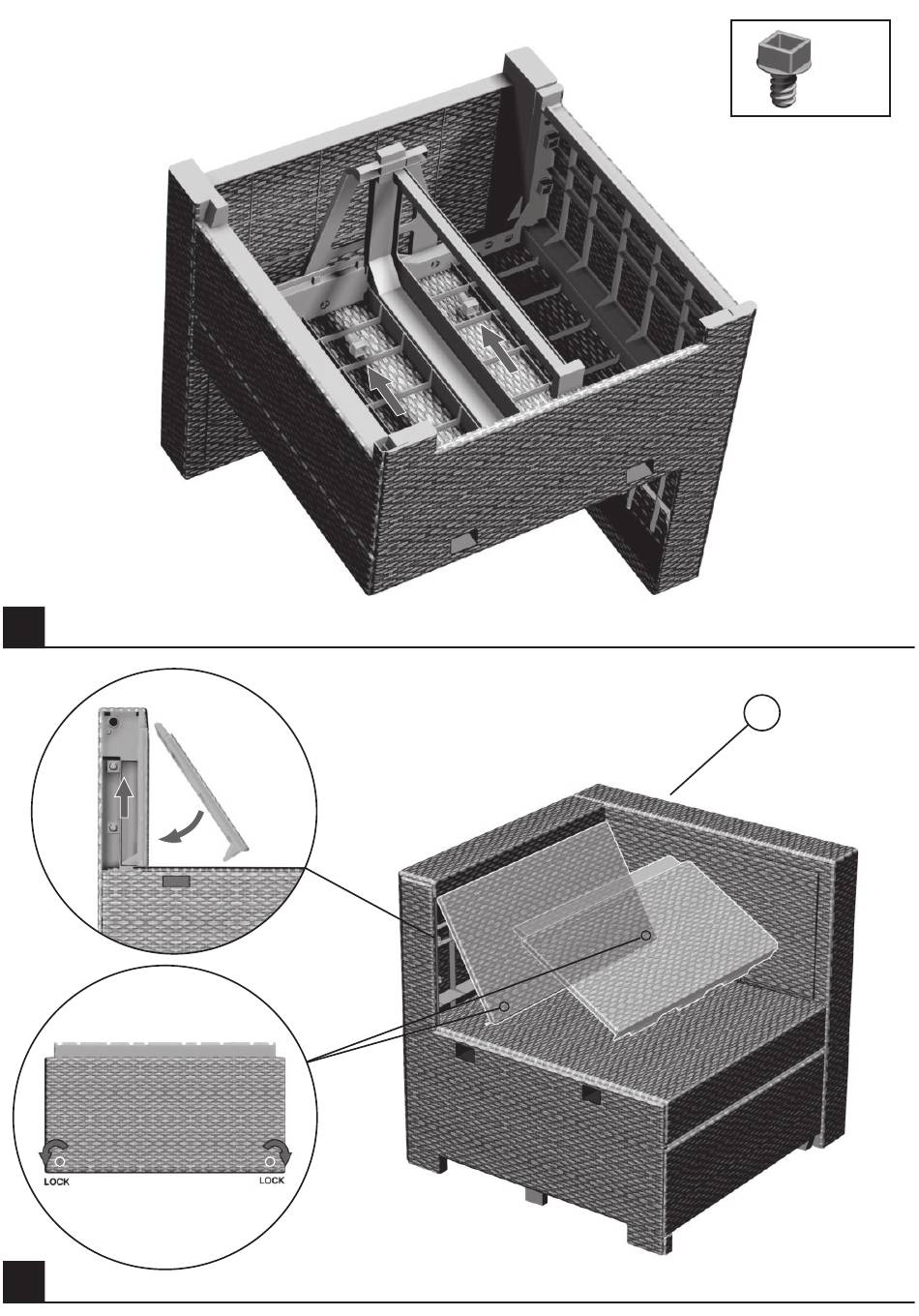 LOCK

LOCK