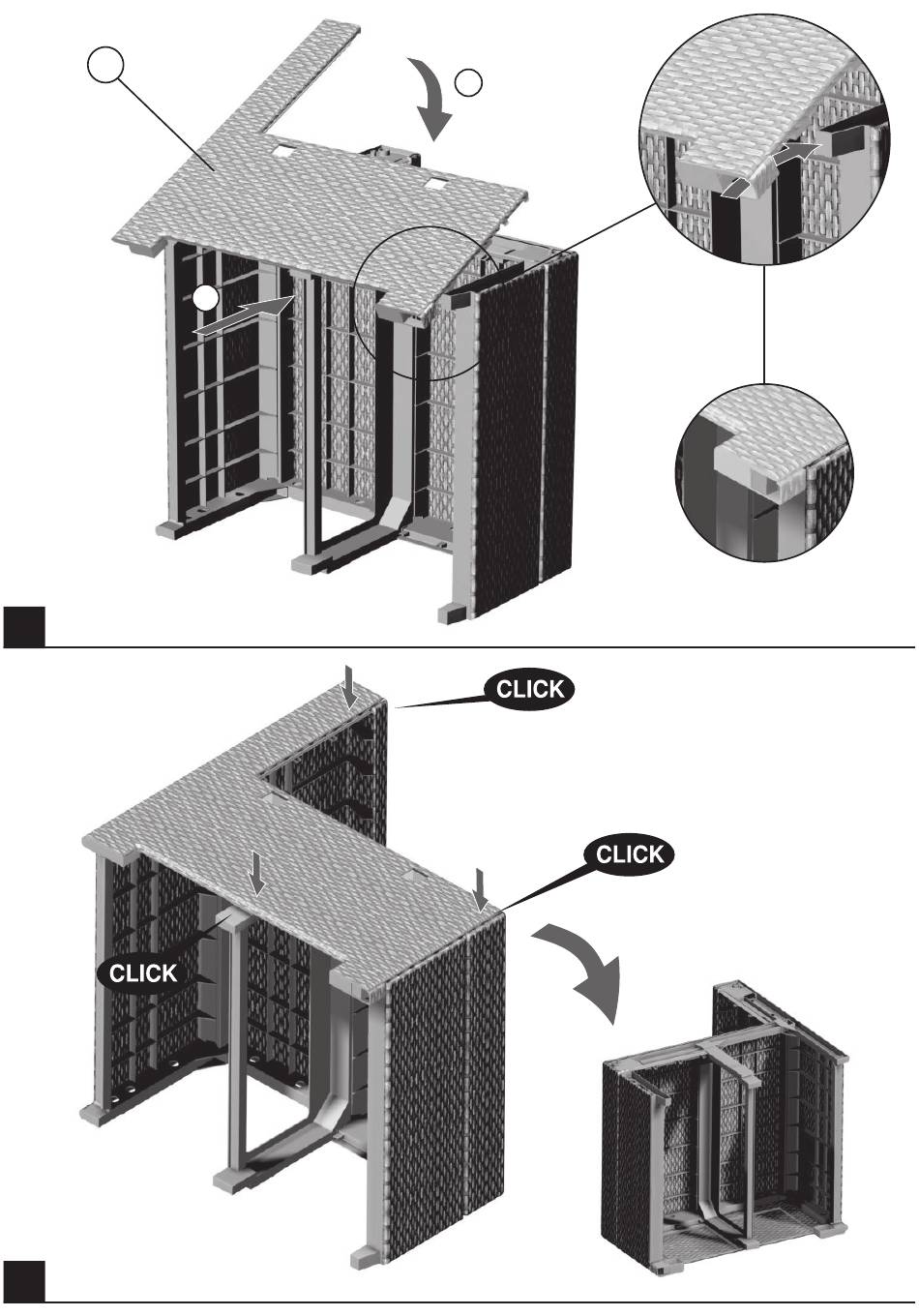 CLICK

CLICK

CLICK