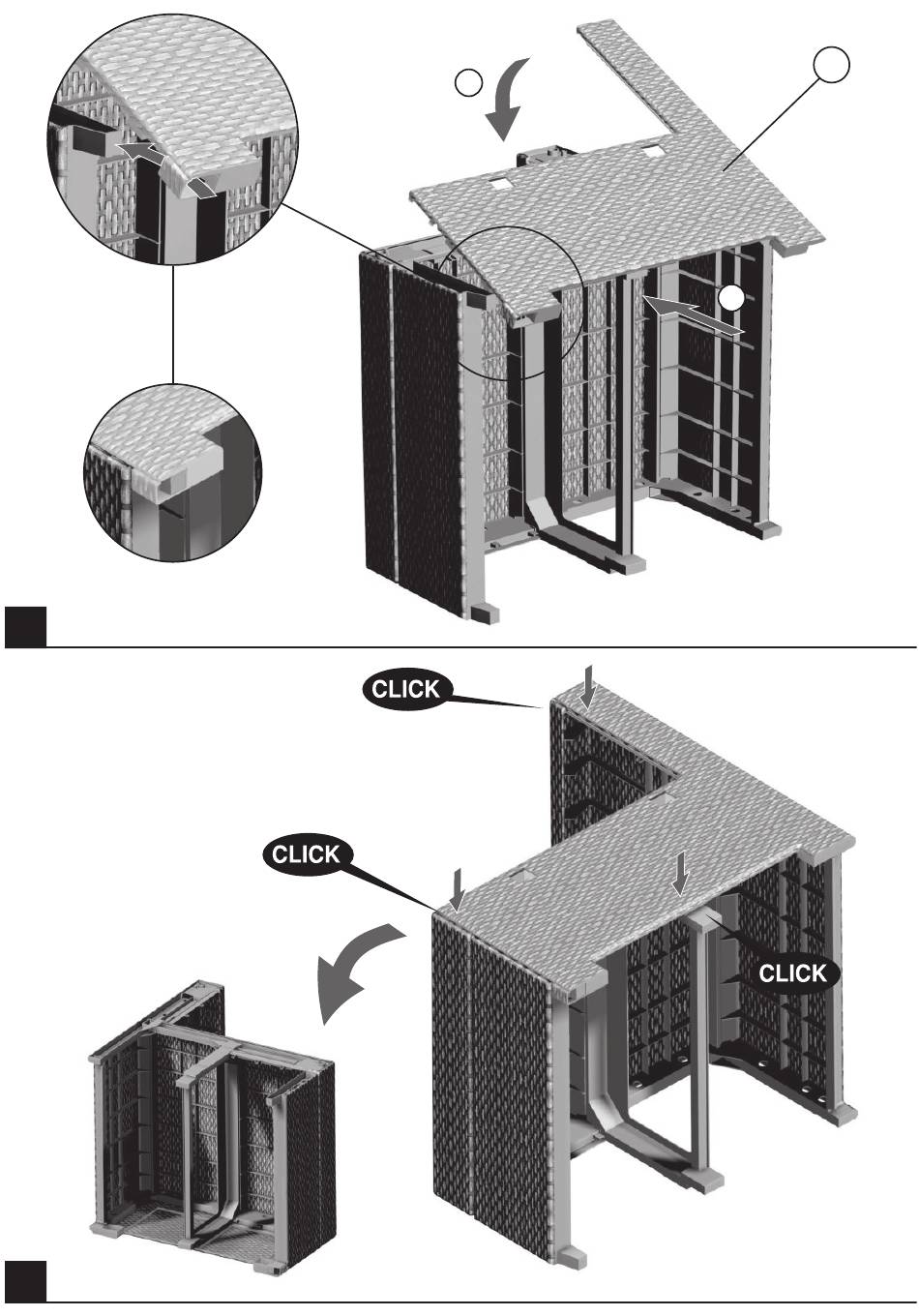 CLICK

CLICK

CLICK