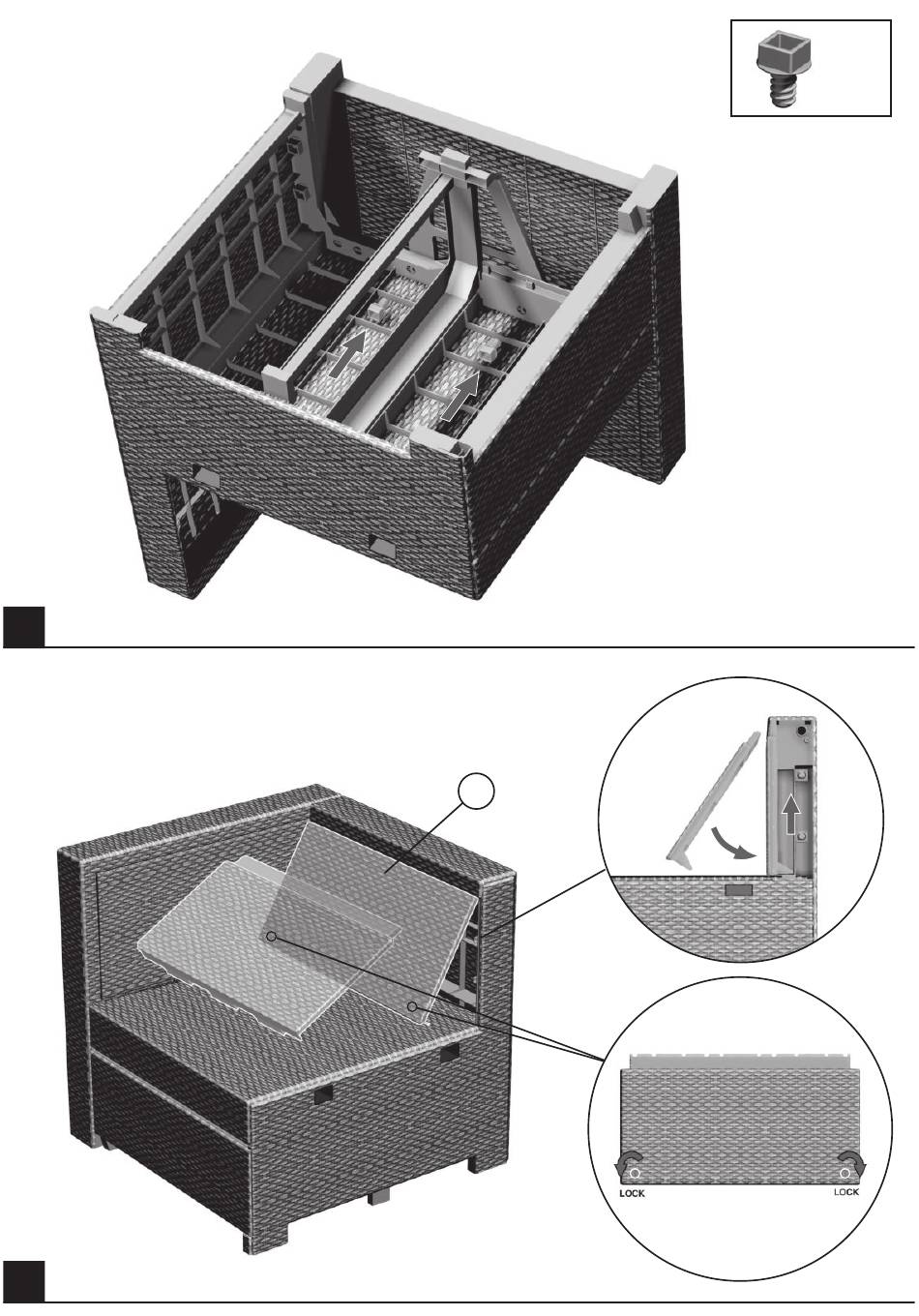 LOCK
LOCK