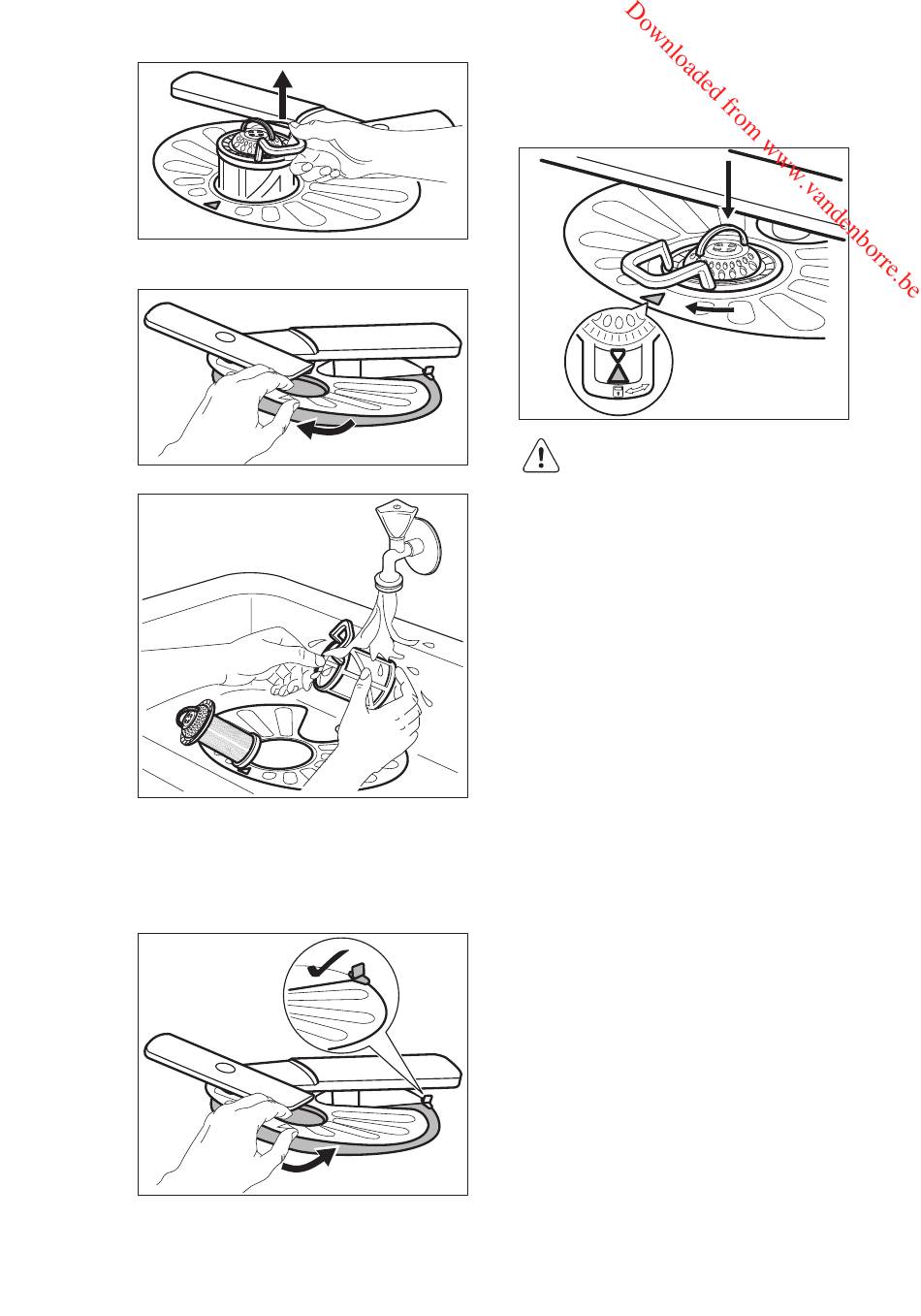 Downloaded from www.vandenborre.be