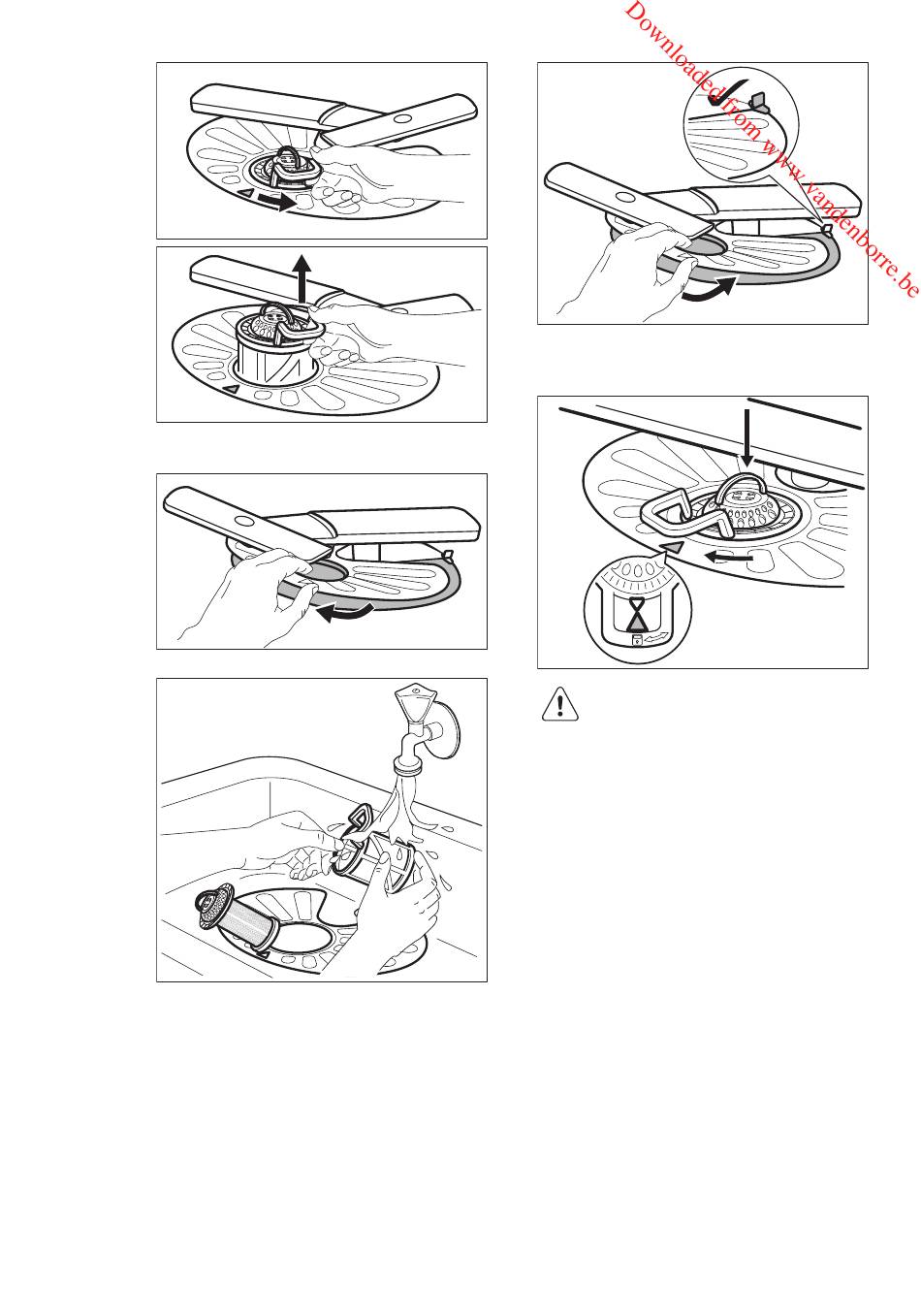 Downloaded from www.vandenborre.be