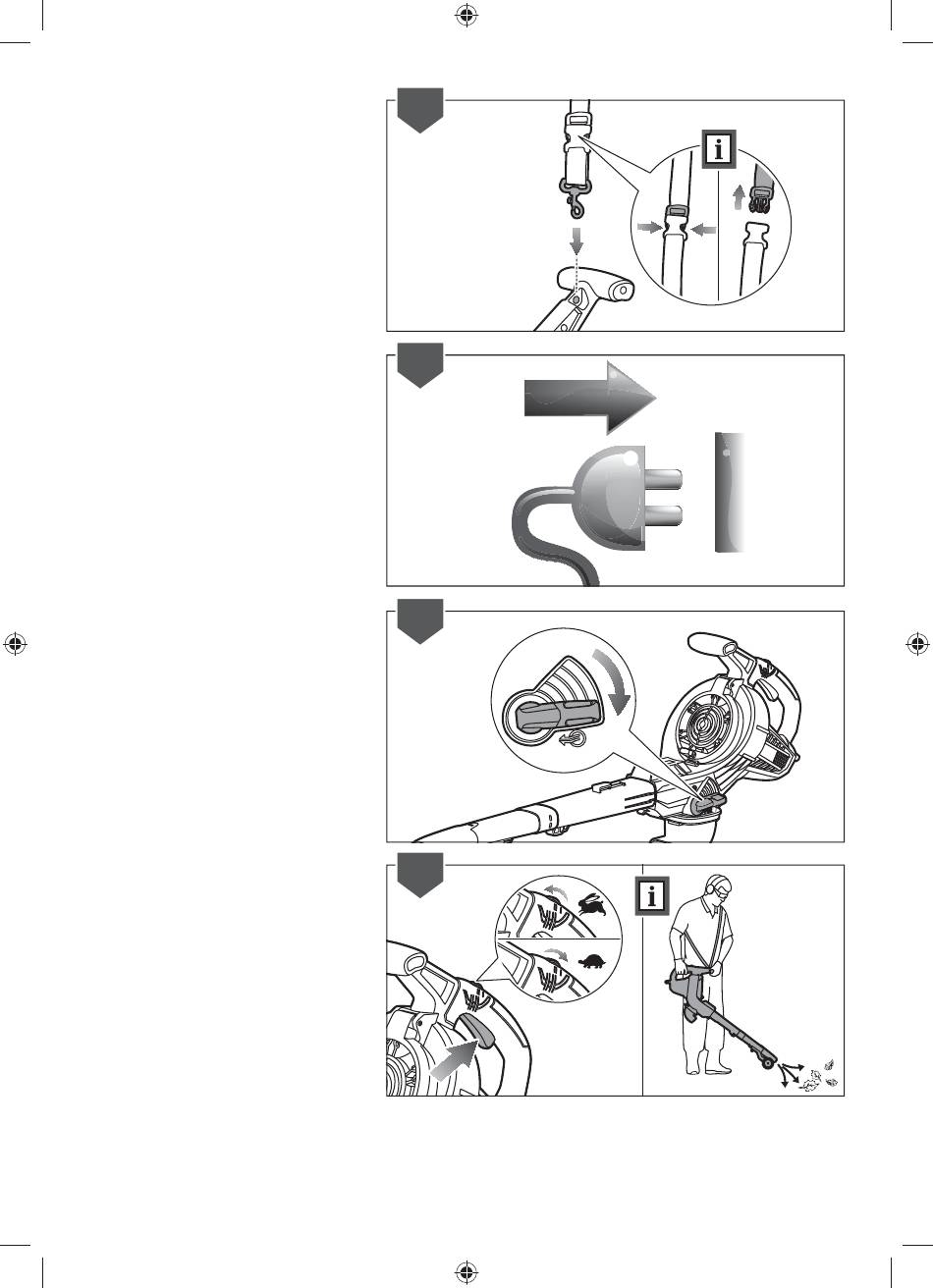 i

i