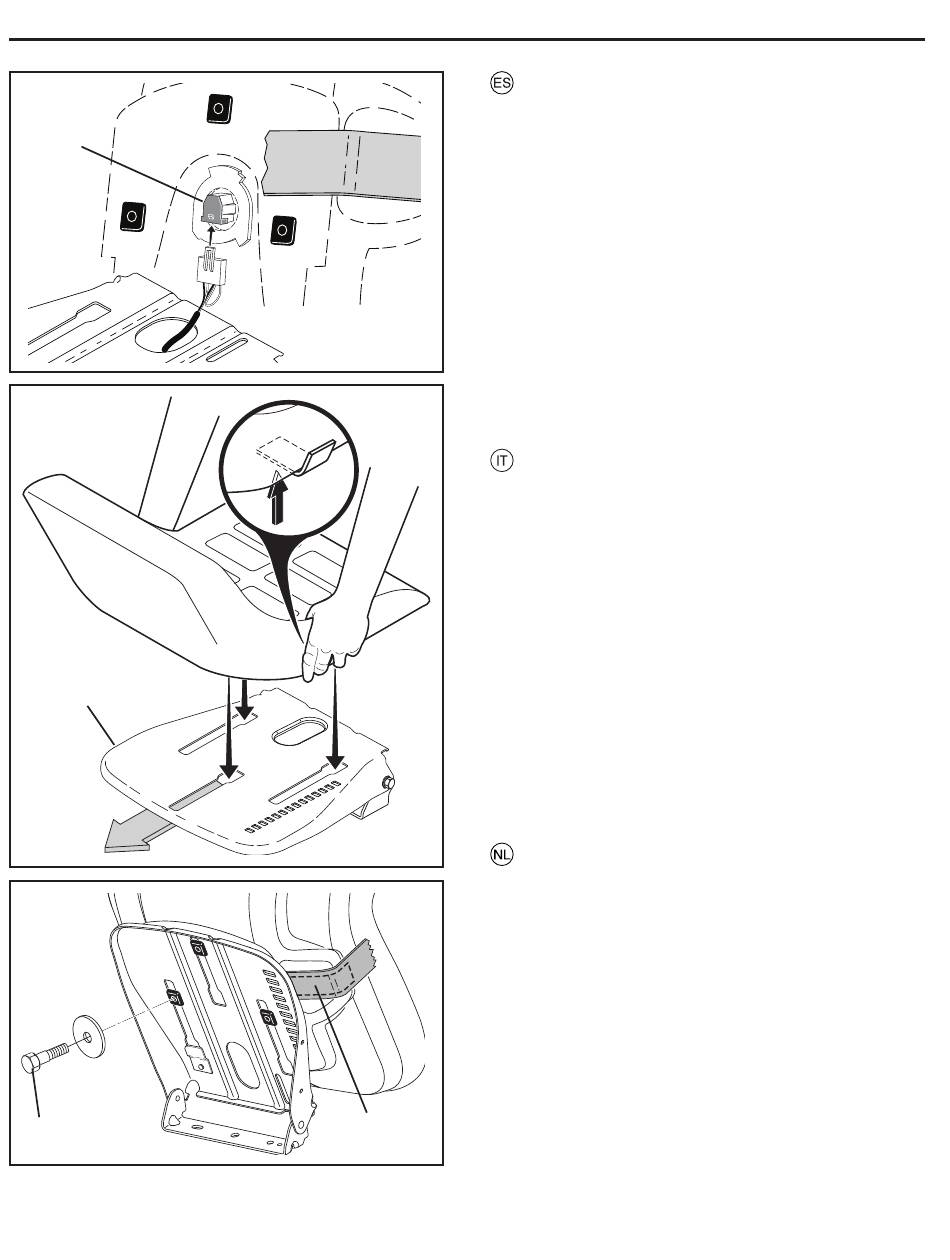 ES

IT

NL