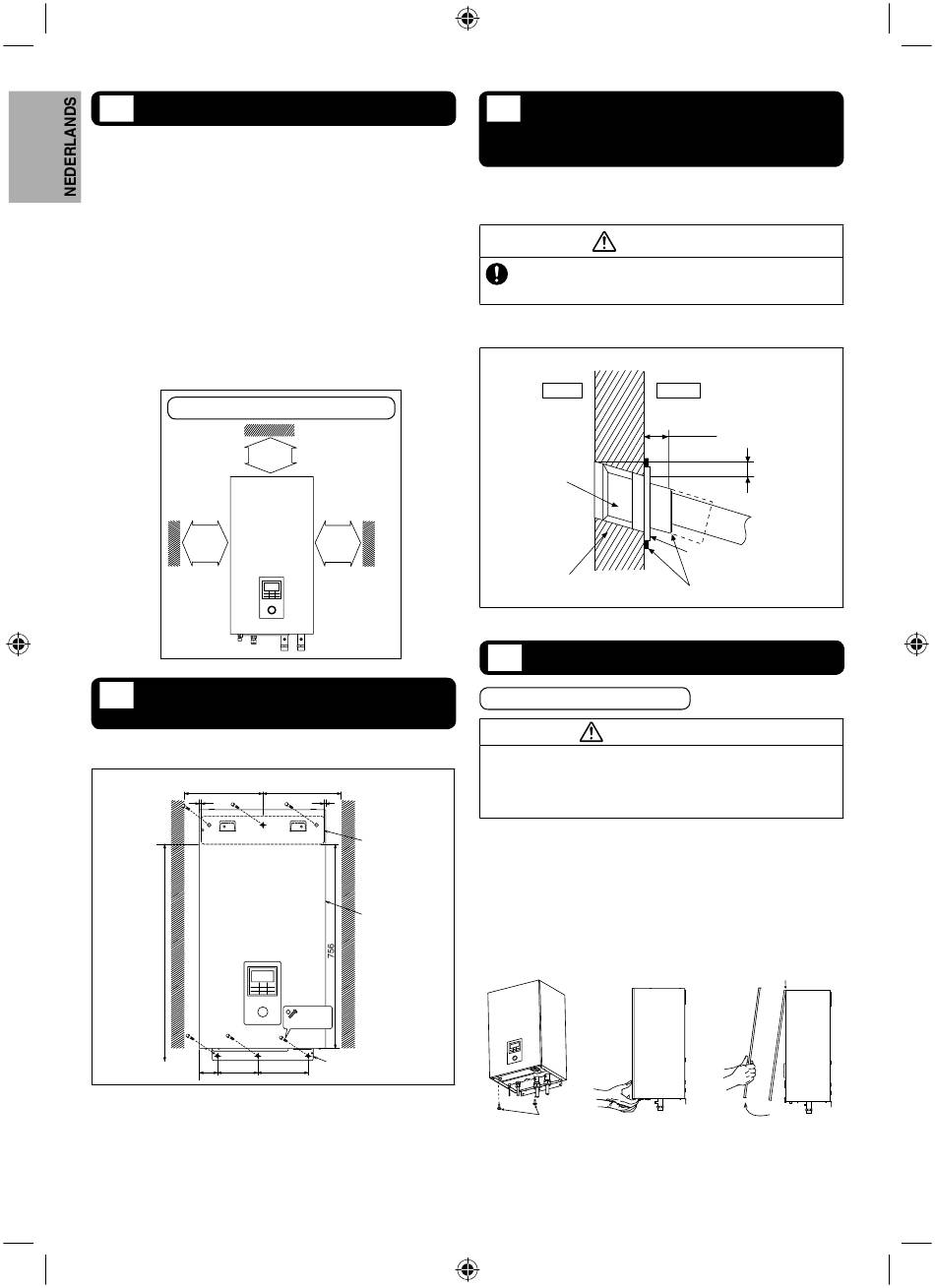 NEDERLANDS

756