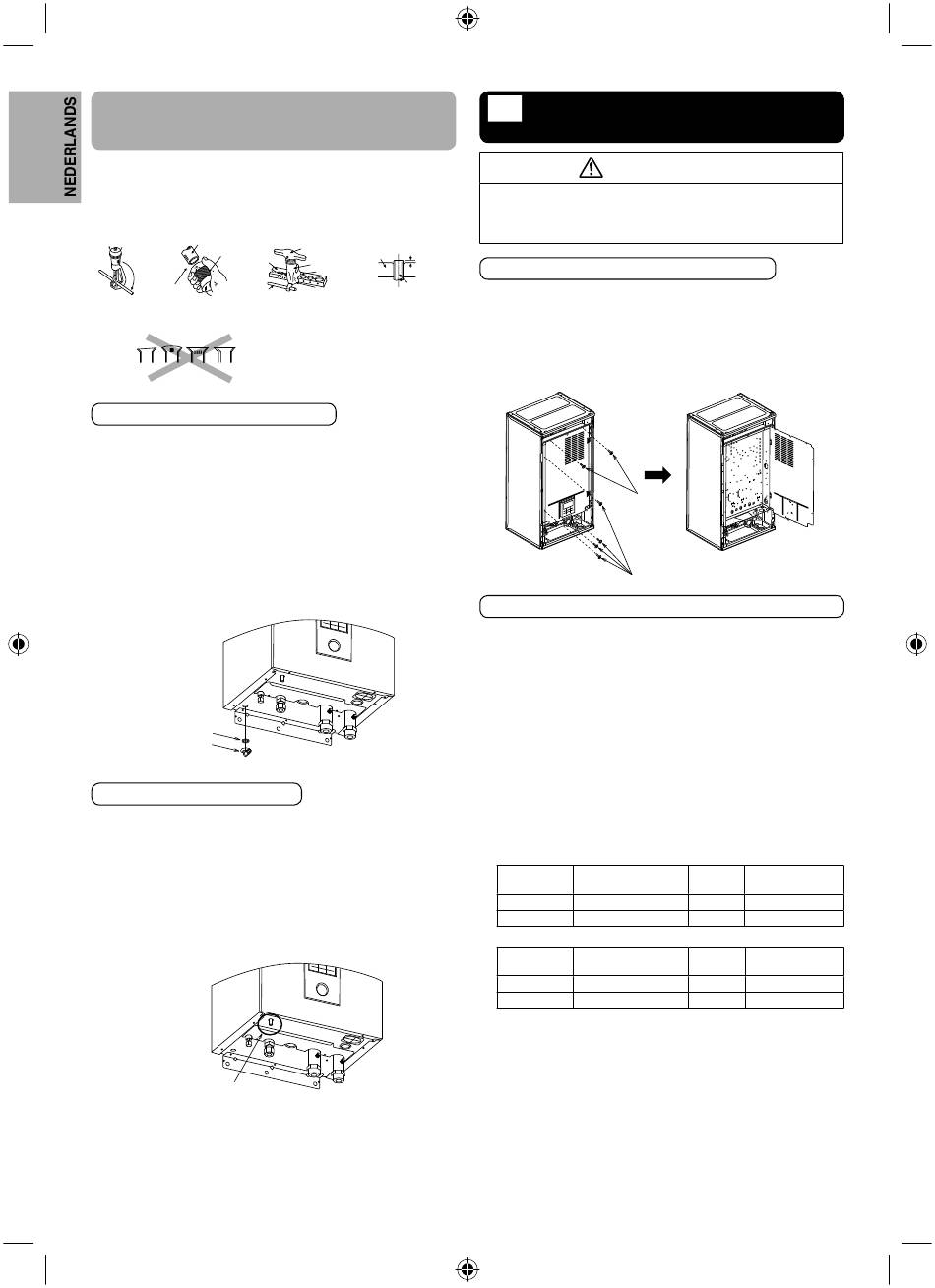 NEDERLANDS