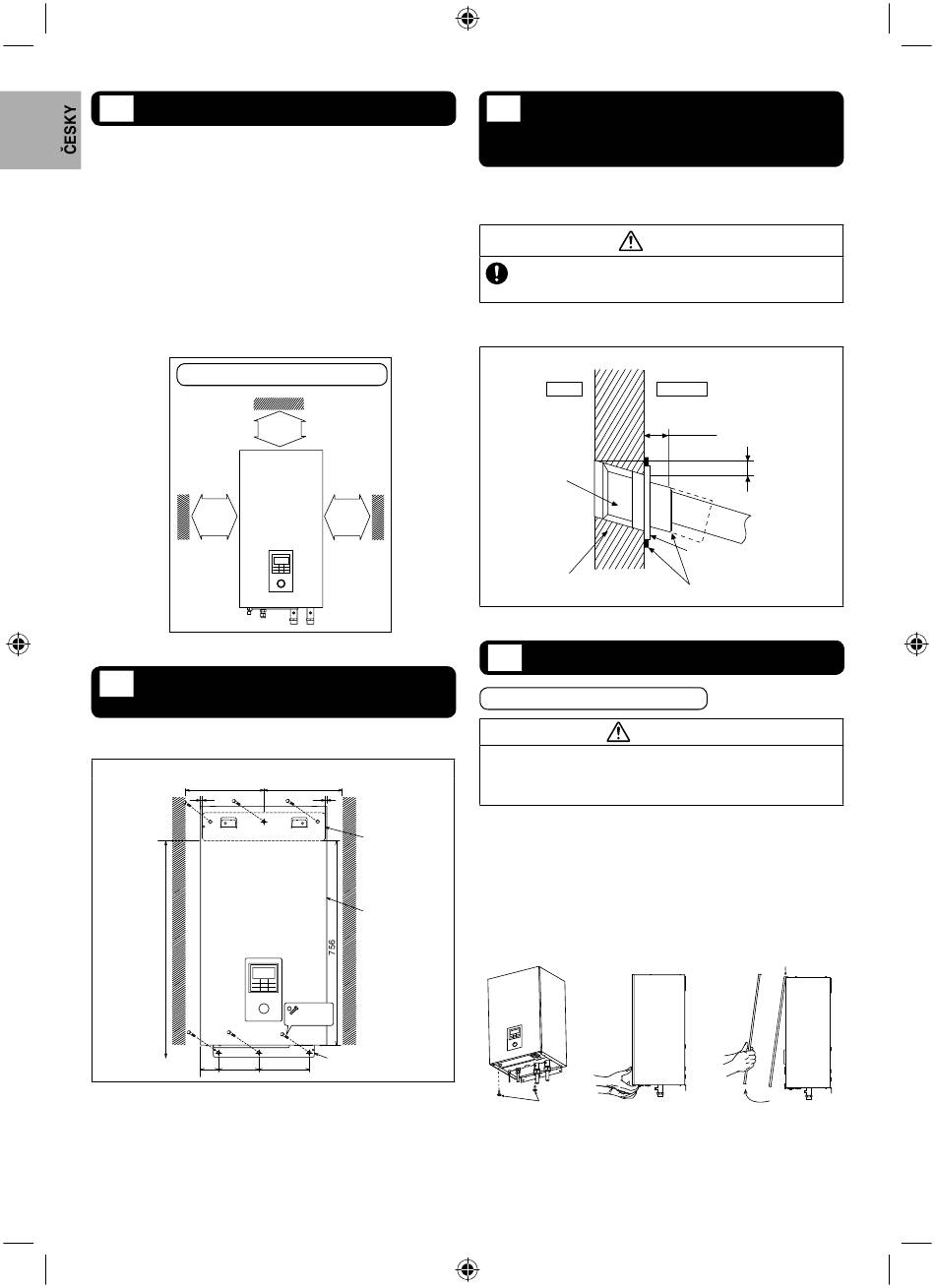 ČESKY

756