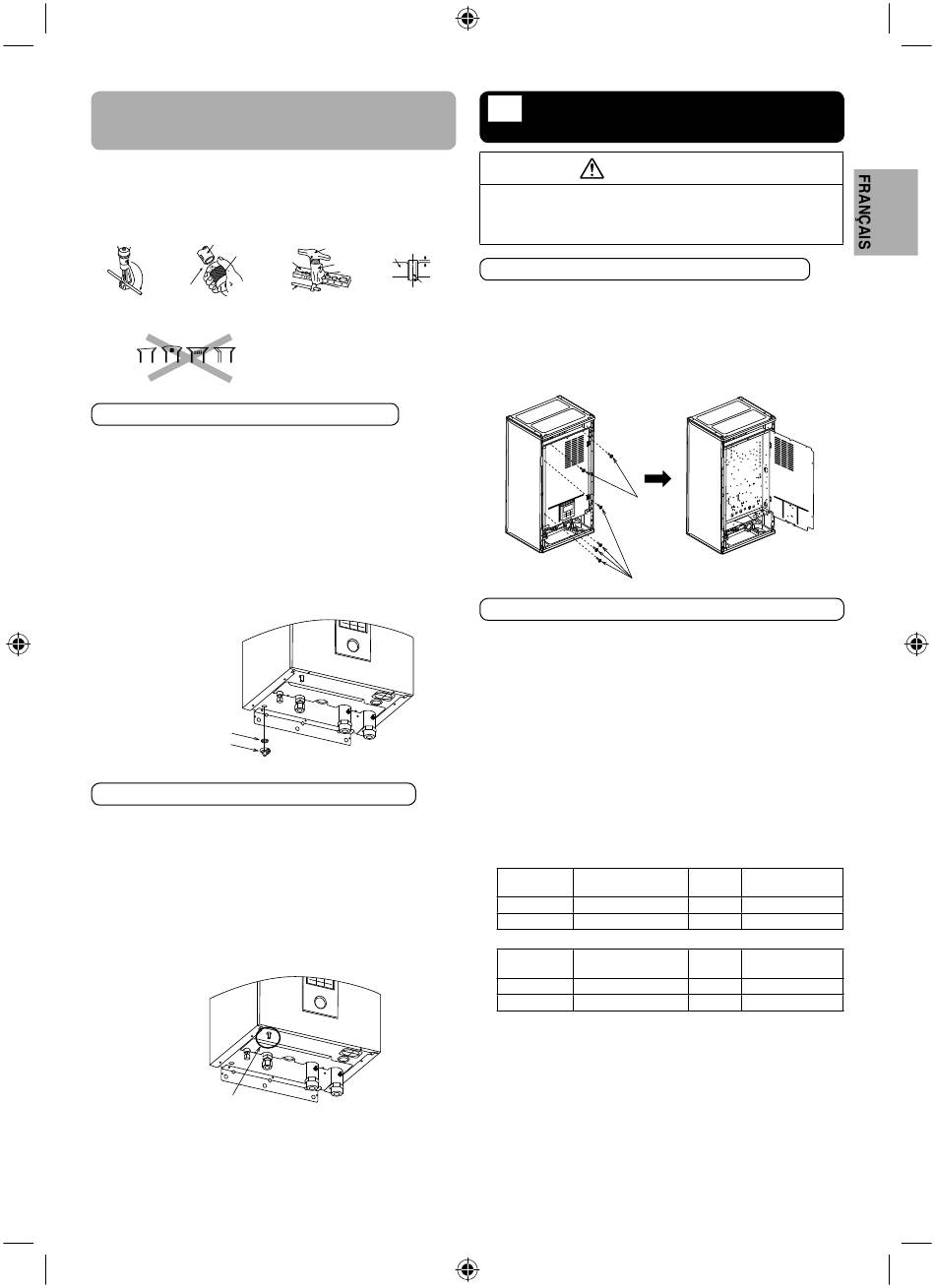 FRANÇAIS