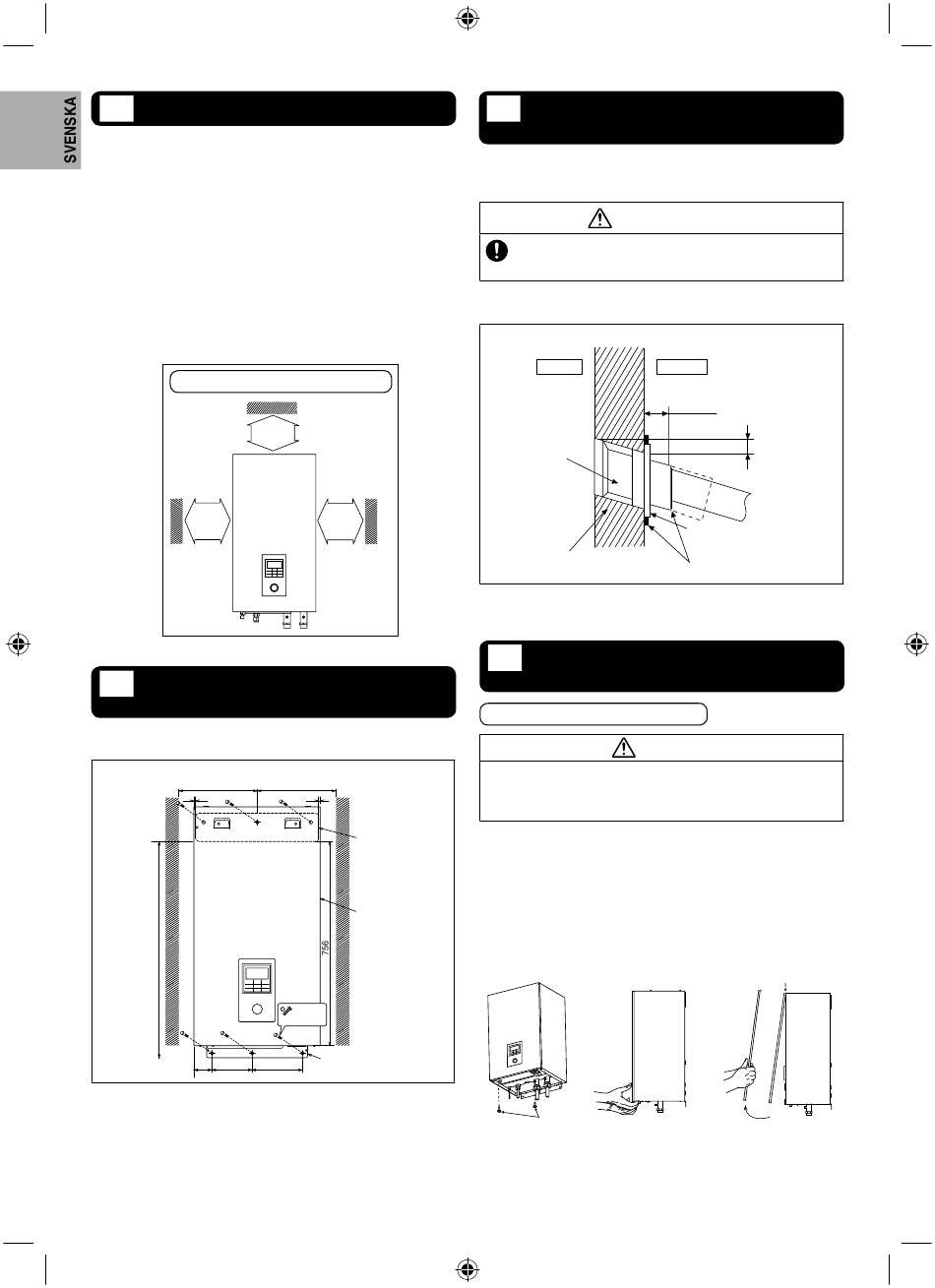 SVENSKA

756