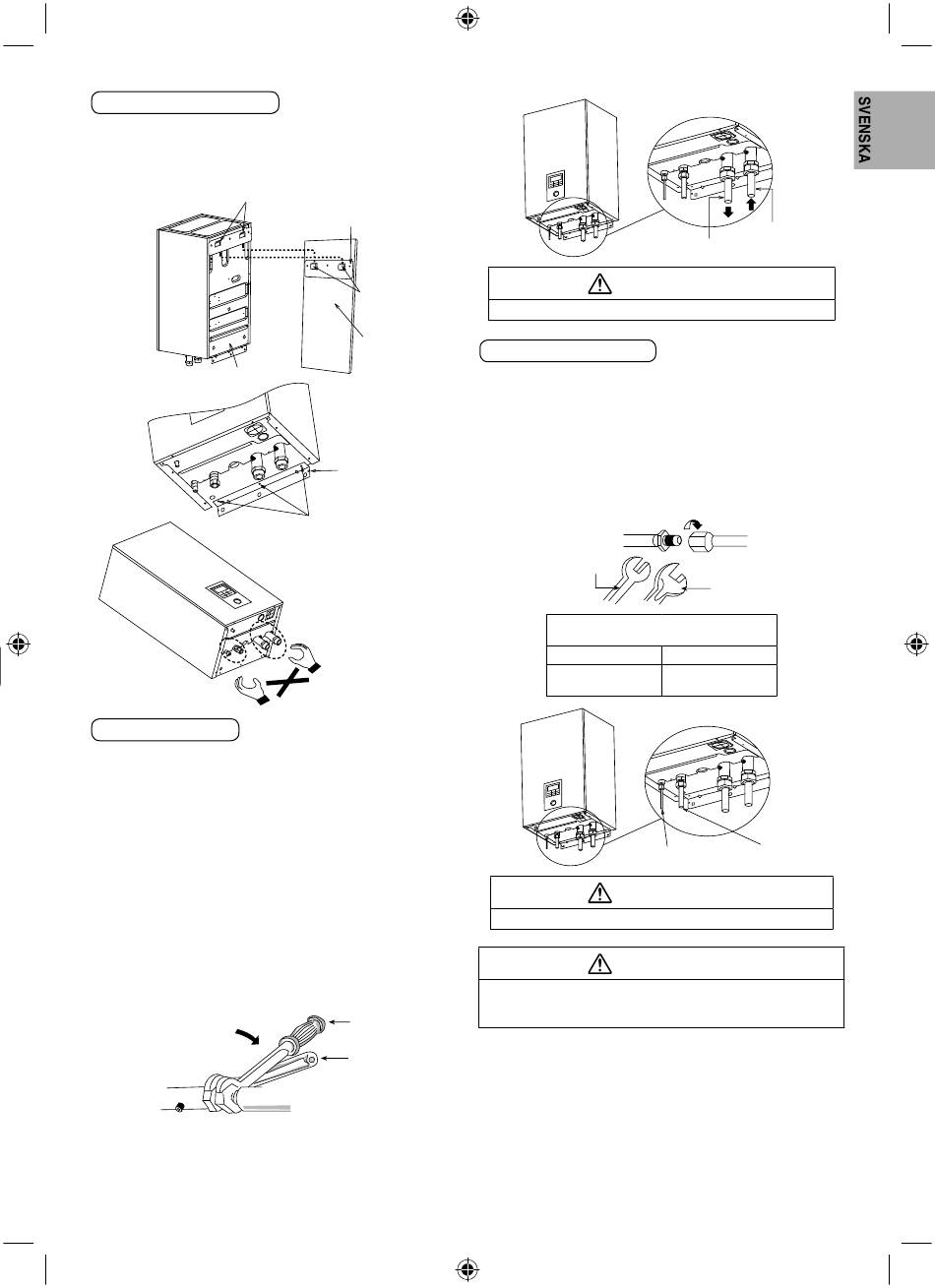 SVENSKA