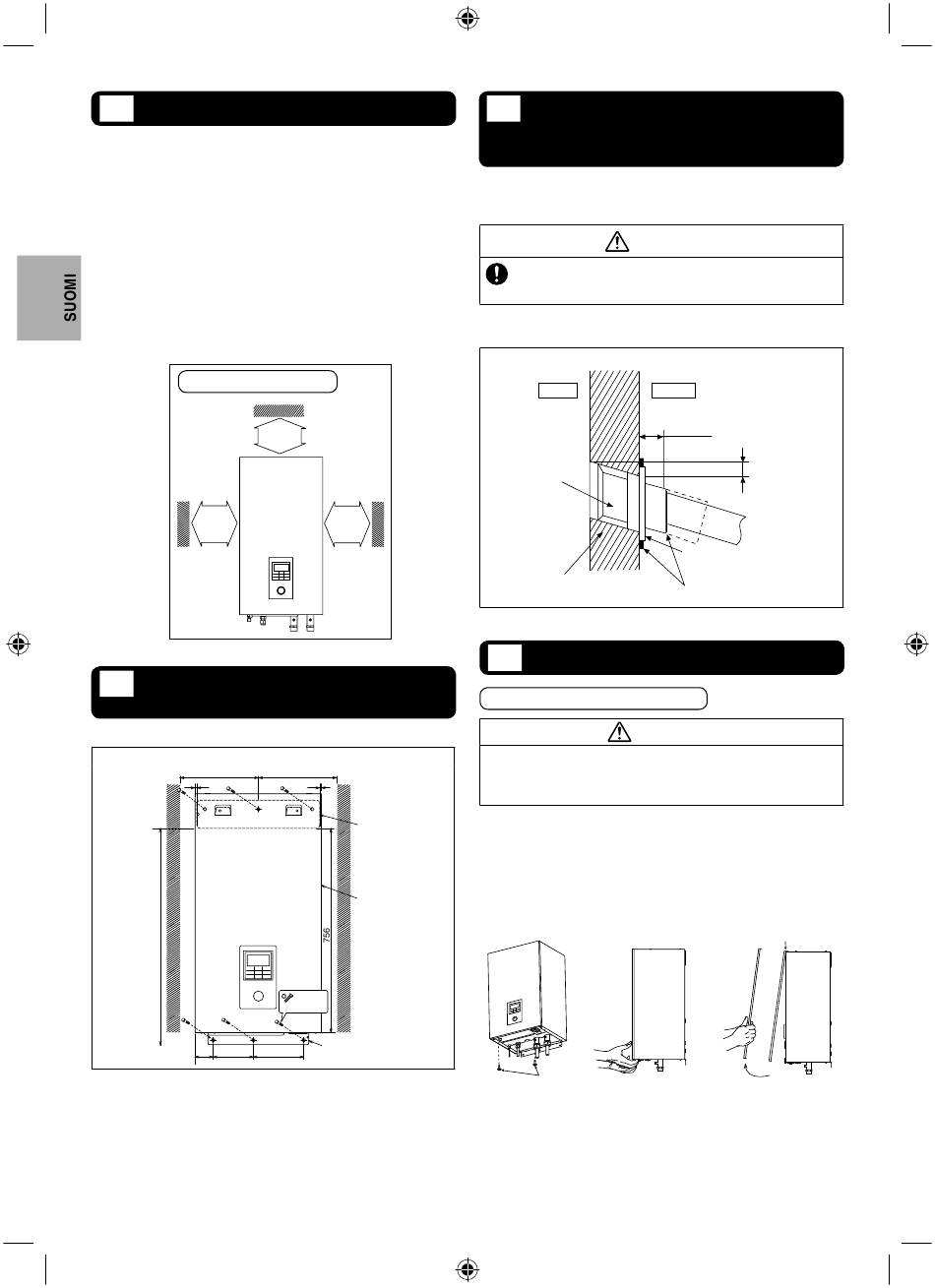 SUOMI

756