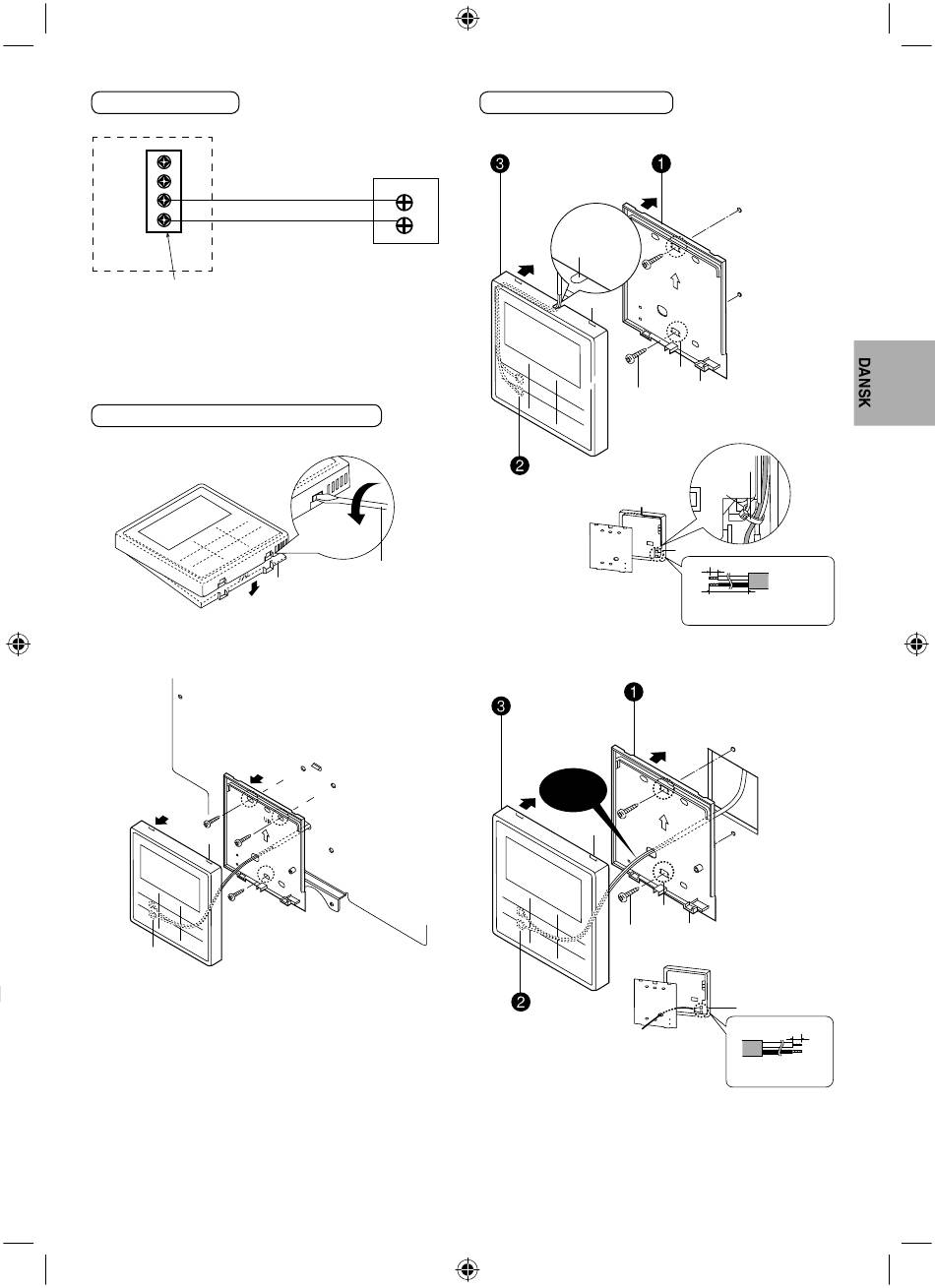 DANSK