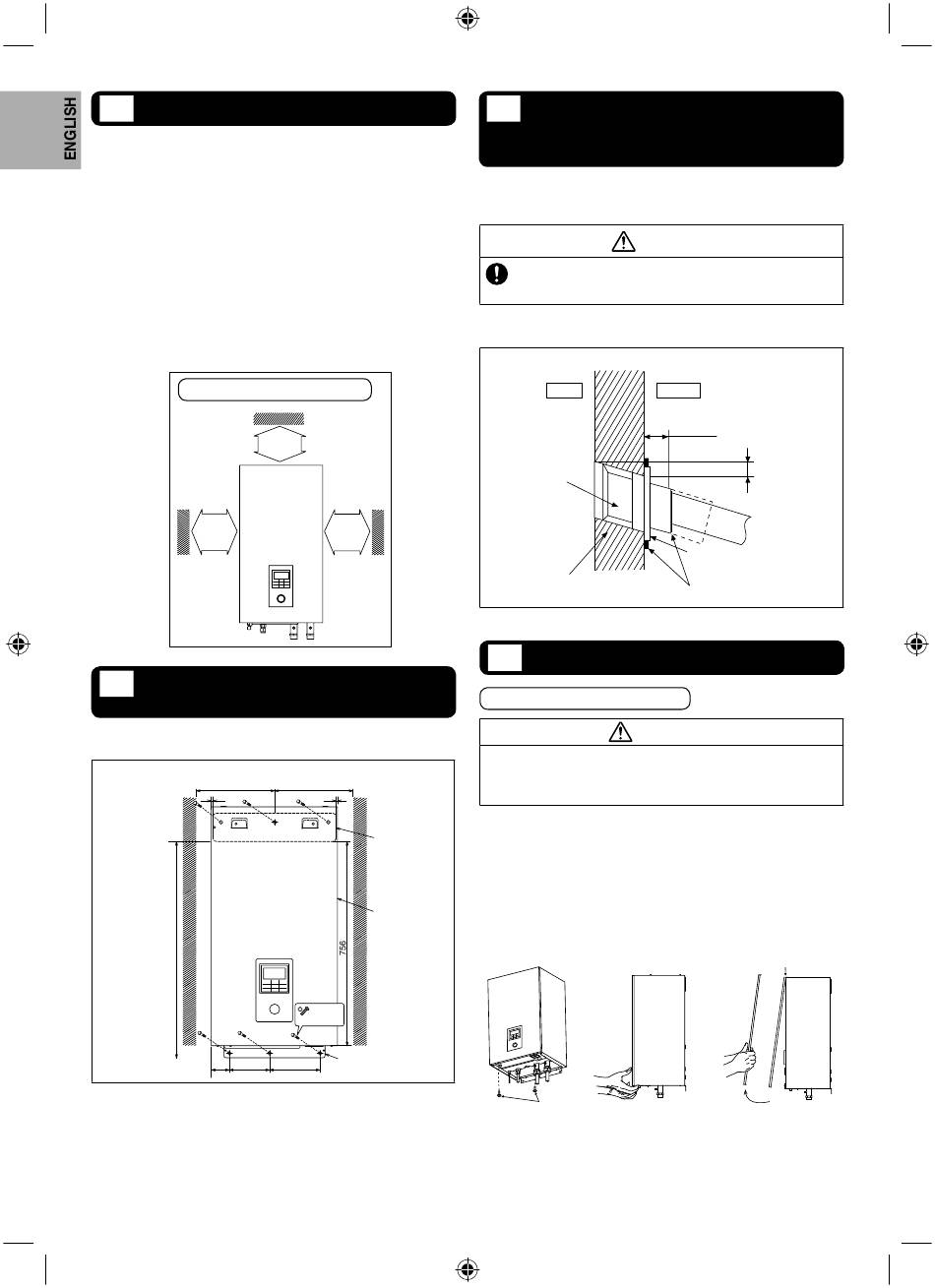 ENGLISH

756