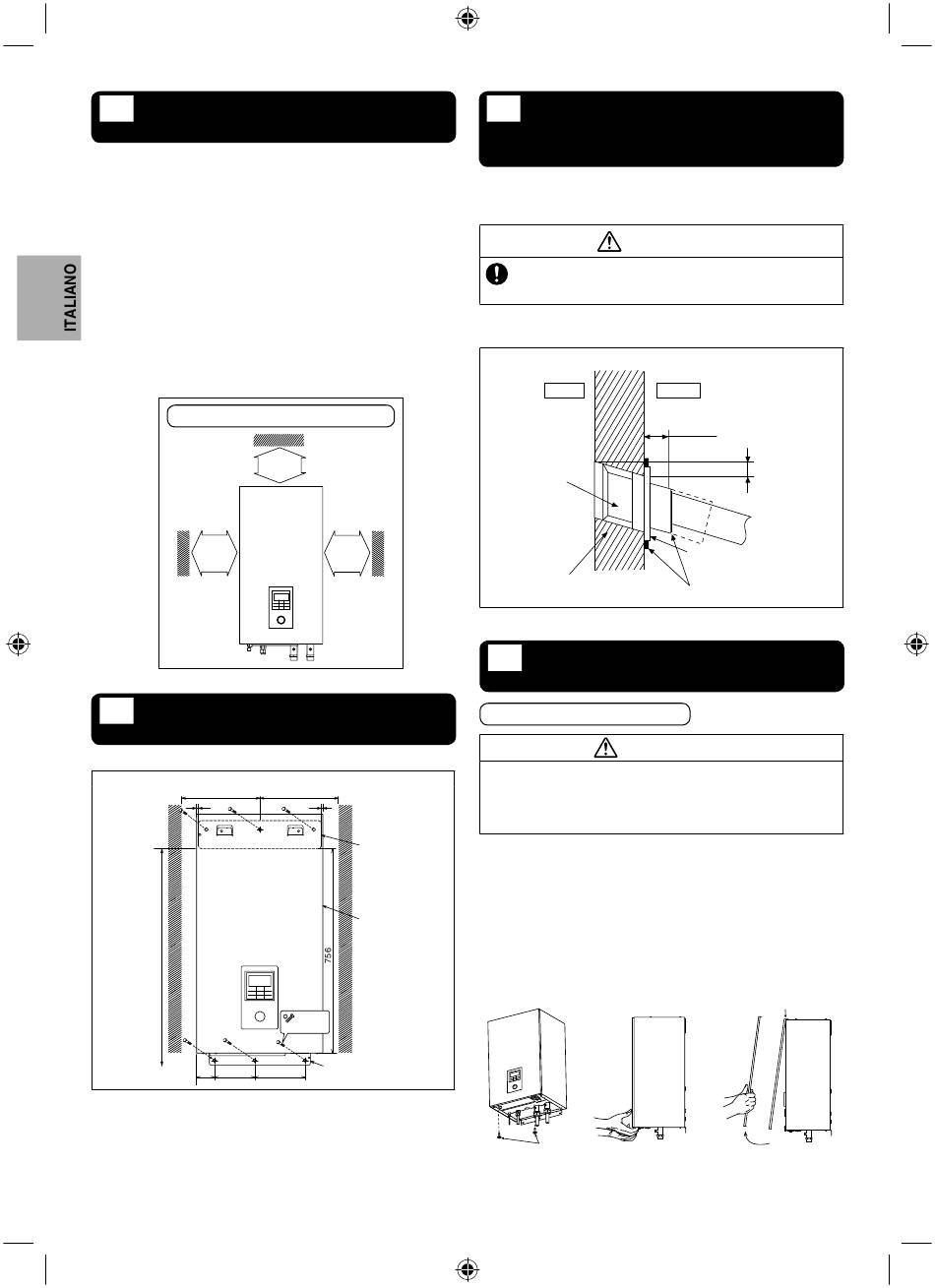 ITALIANO

756