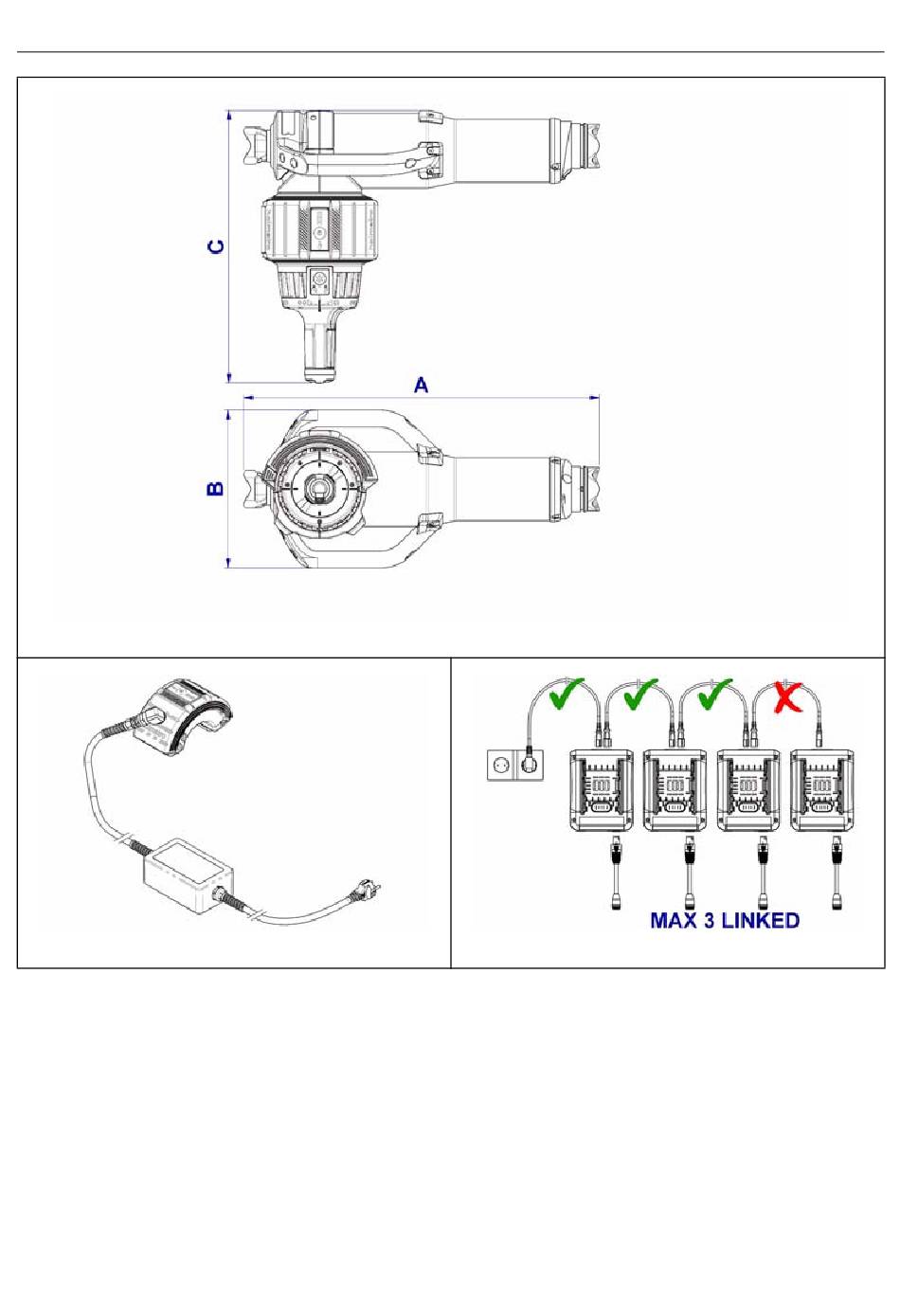 C

A

B

MAX 3 LINKED