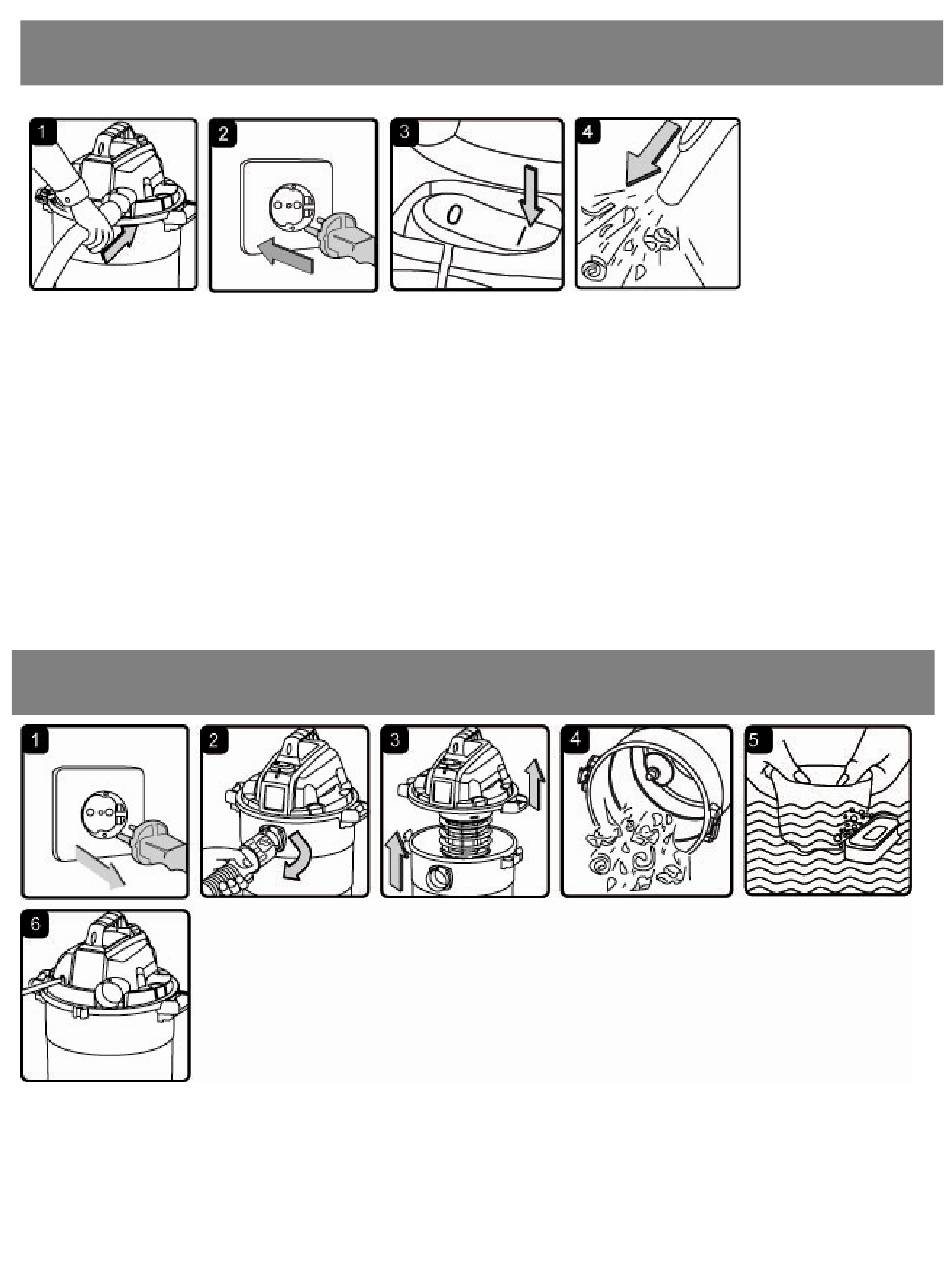 1

2

3

0

I

4

1

2

3

4

5

6