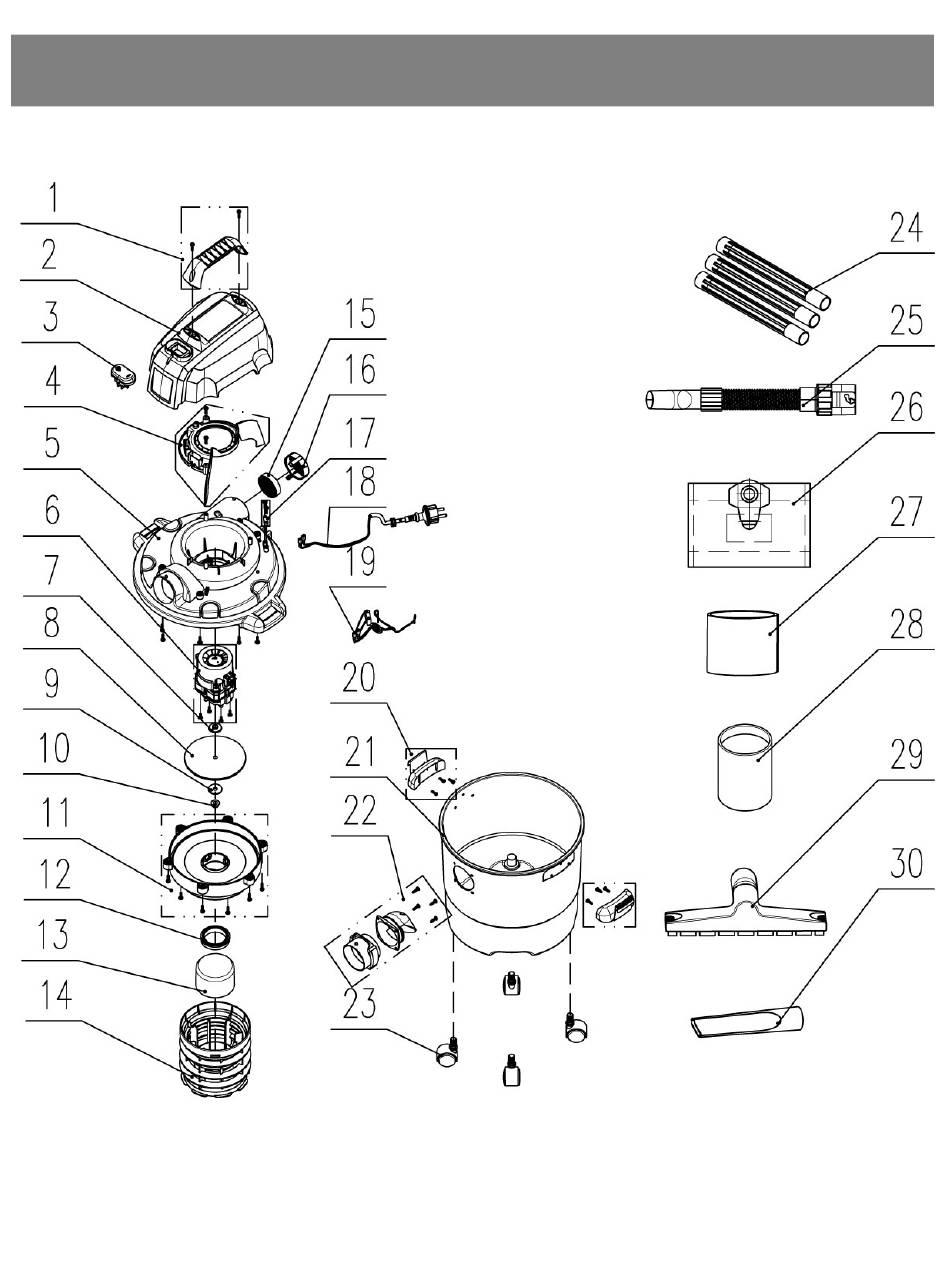 1
2
3
4
5
6
7
8
9
10
11
12
13
14
15
16
17
18
19
20
21
22
23
24
25
26
27
28
29
30